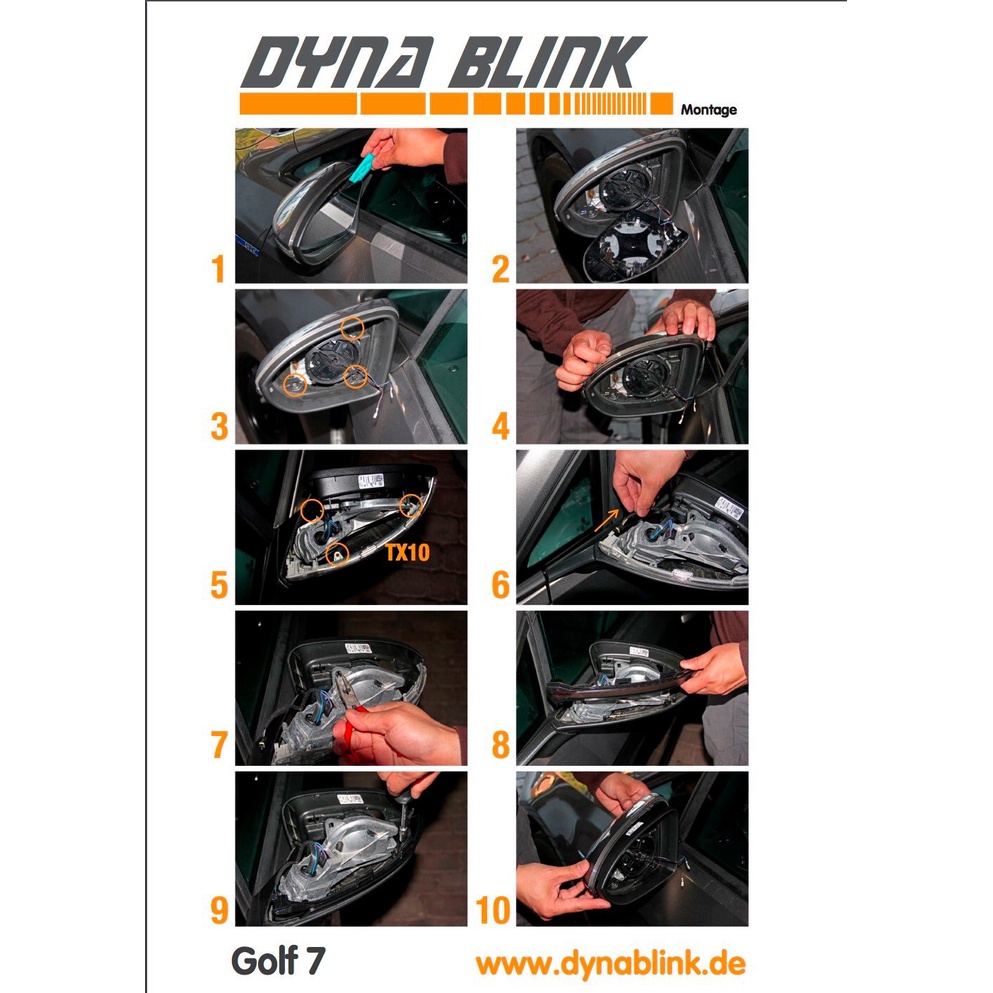 DYNA BLINK

Montage

1

2

3

4

5

TX10

6

7

8

9

10

Golf 7

www.dynablink.de