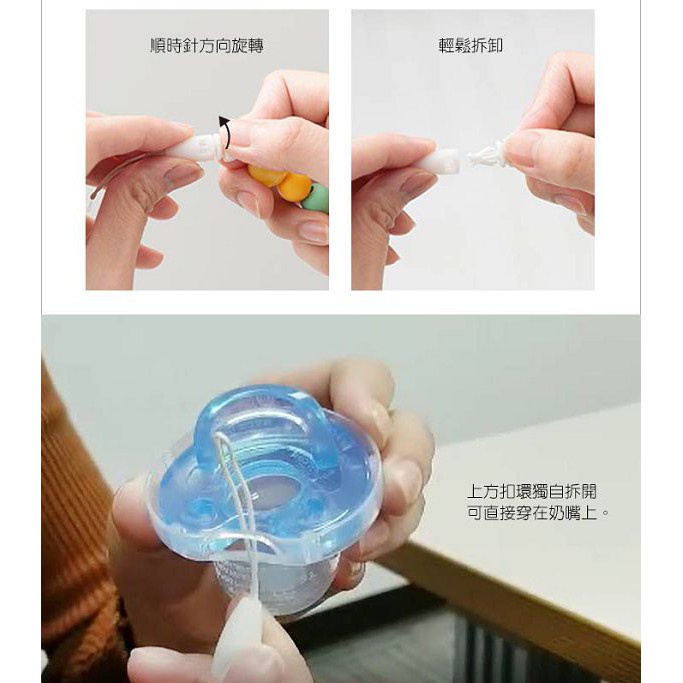 順時針方向旋轉

輕鬆拆卸

上方扣環獨自拆開
可直接穿在奶嘴上。