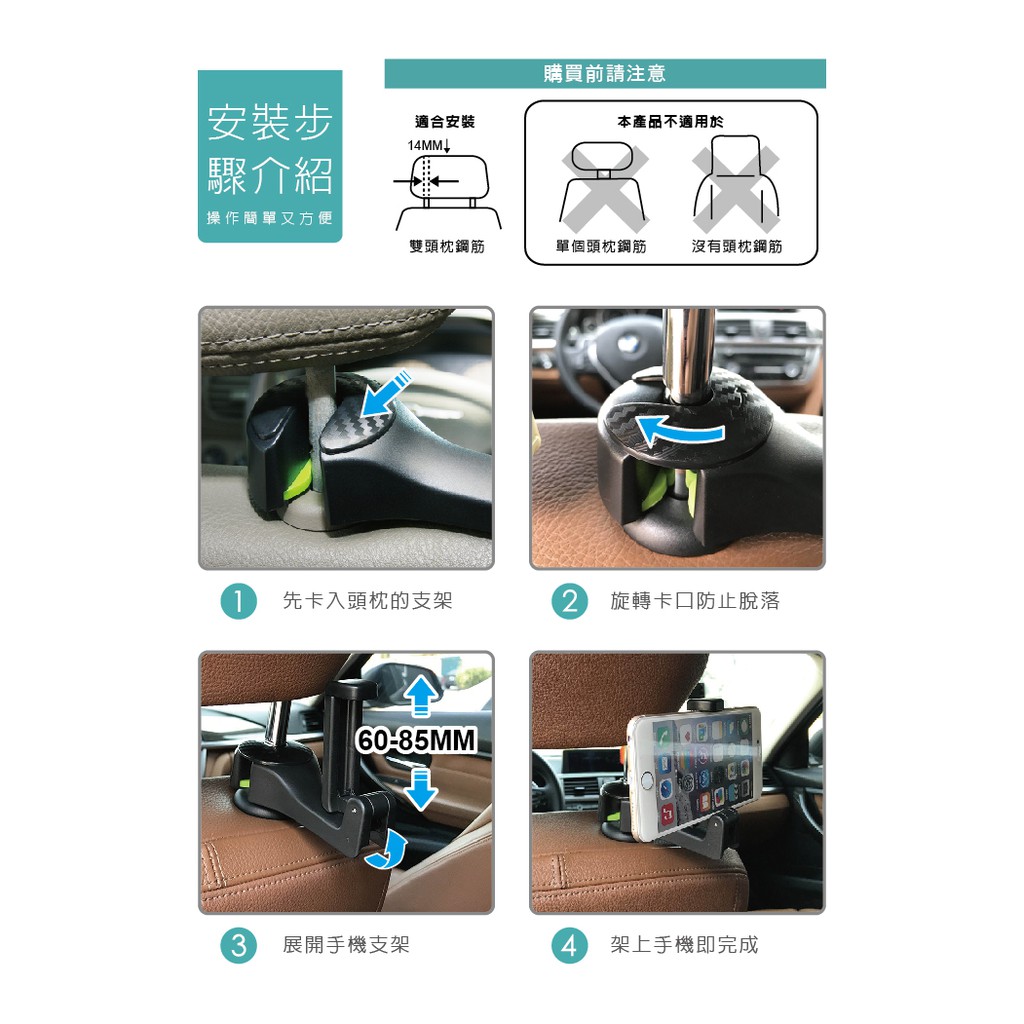 安裝步驟介紹
操作簡單又方便

購買前請注意

適合安裝
14MM
雙頭枕鋼筋

本產品不適用於
單個頭枕鋼筋
沒有頭枕鋼筋

1 先卡入頭枕的支架

2 旋轉卡口防止脫落

60-85MM

3 展開手機支架

4 架上手機即完成