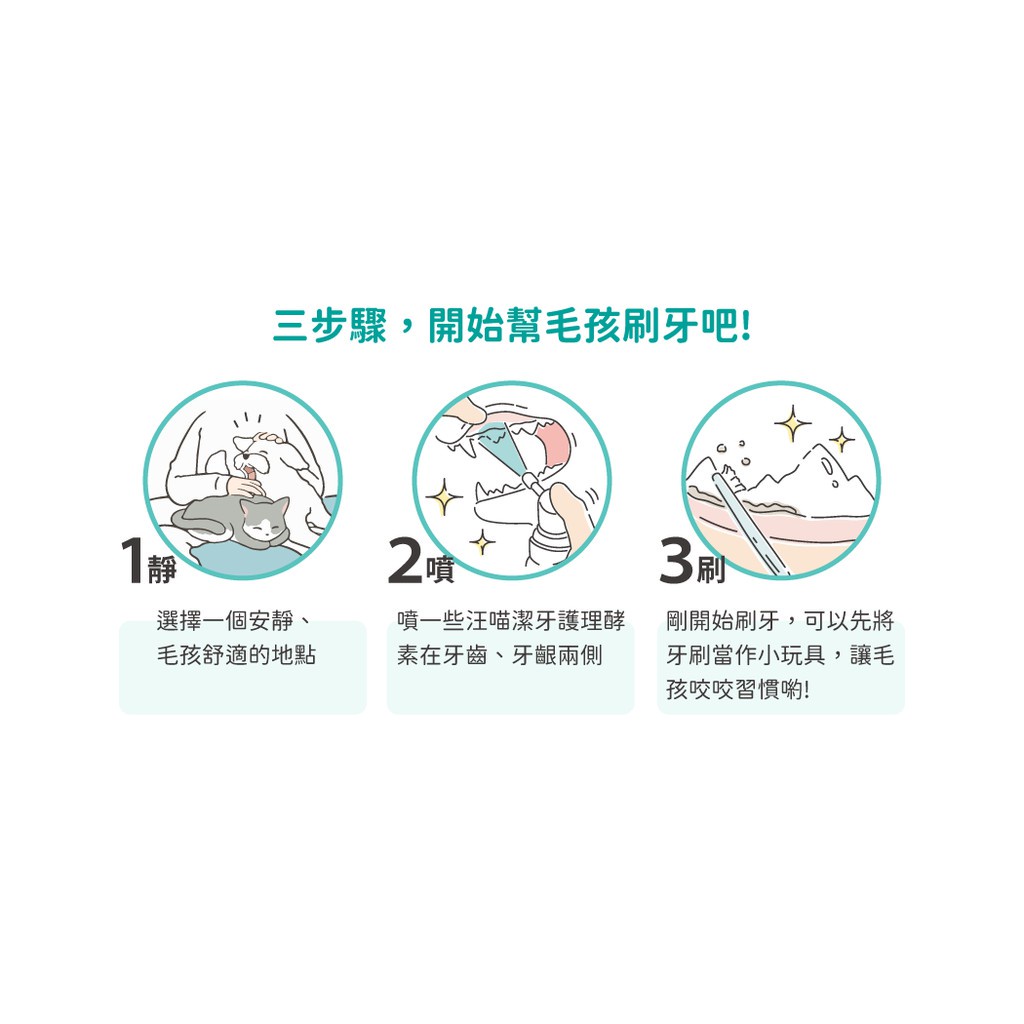 三步驟，開始幫毛孩刷牙吧!

1靜

選擇一個安靜、毛孩舒適的地點

2噴

噴一些汪喵潔牙護理酵素在牙齒、牙齦兩側

3刷

剛開始刷牙，可以先將牙刷當作小玩具，讓毛孩咬咬習慣喲!