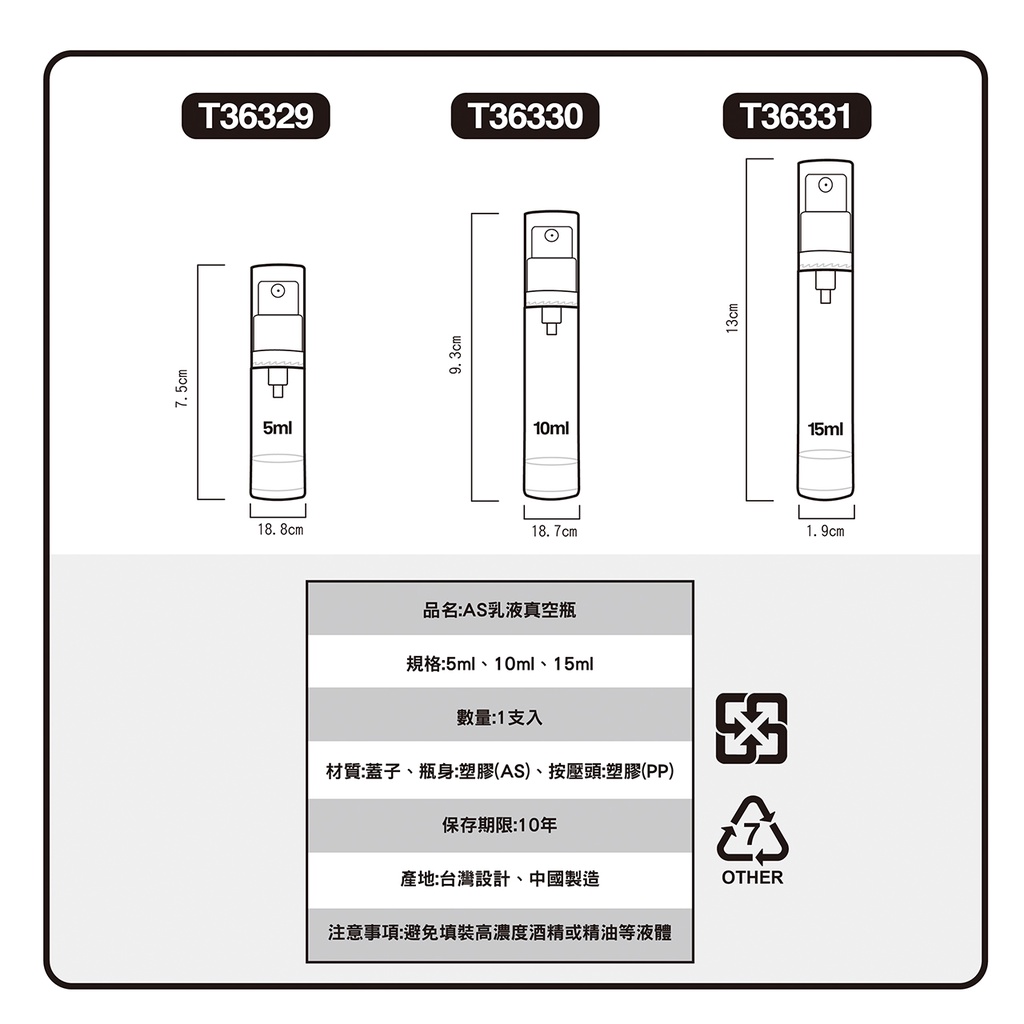 T36329

T36330

T36331

7.5cm

5ml

18.8cm

9.3cm

10ml

18.7cm

13cm

15ml

1.9cm

品名:AS乳液真空瓶

規格:5ml、10ml、15ml

數量:1支入

材質:蓋子、瓶身:塑膠(AS)、按壓頭:塑膠(PP)

保存期限:10年

產地:台灣設計、中國製造

注意事項:避免填裝高濃度酒精或精油等液體

7

OTHER