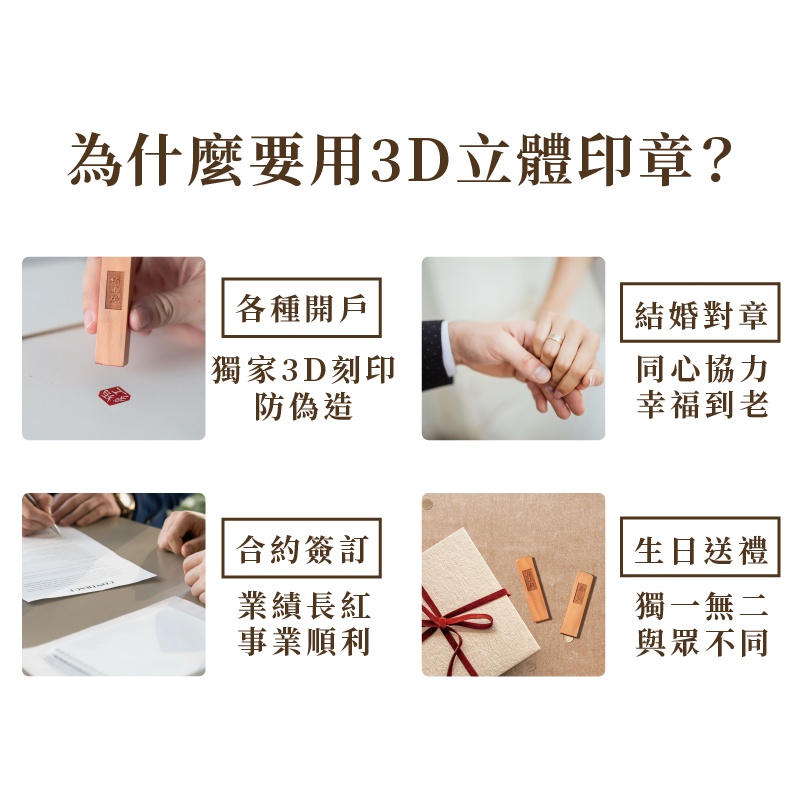 為什麼要用3D立體印章？

各種開戶

獨家3D刻印
防偽造

結婚對章

同心協力
幸福到老

合約簽訂

業績長紅
事業順利

生日送禮

獨一無二
與眾不同