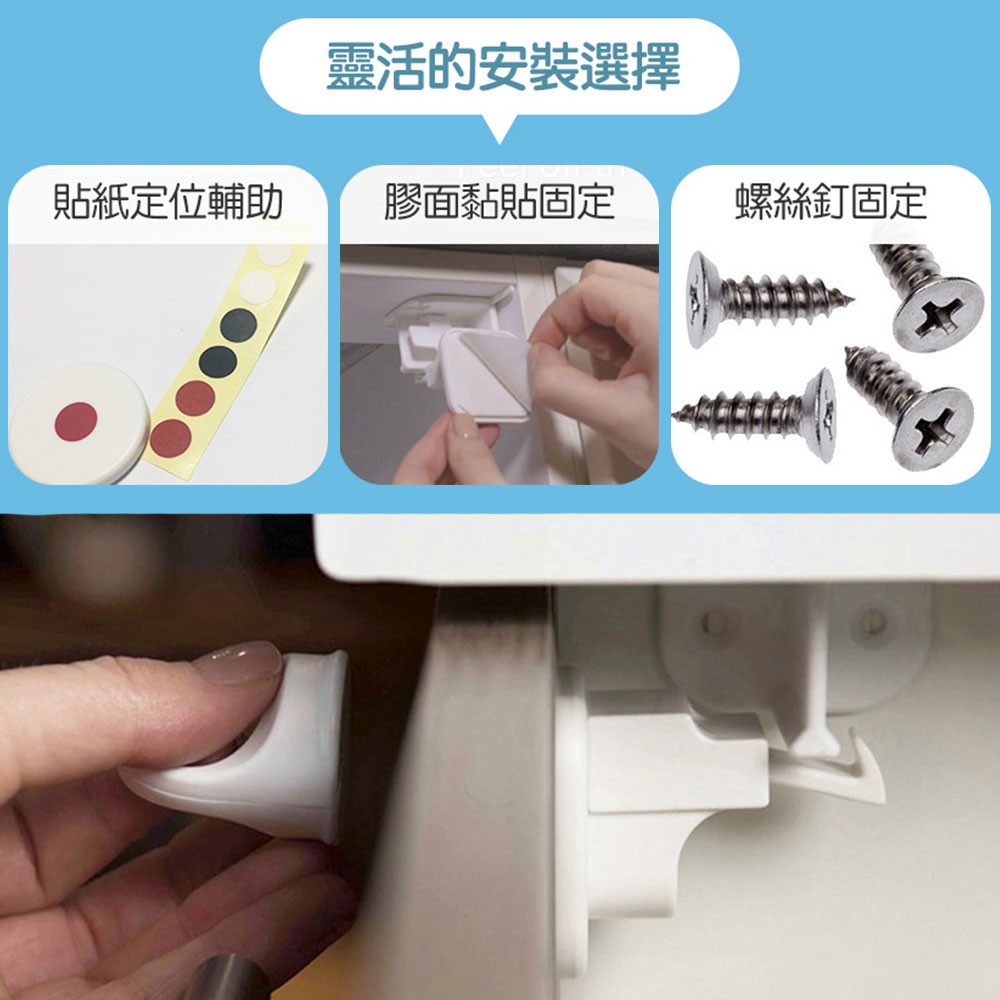 靈活的安裝選擇

貼紙定位輔助

膠面黏貼固定

螺絲釘固定