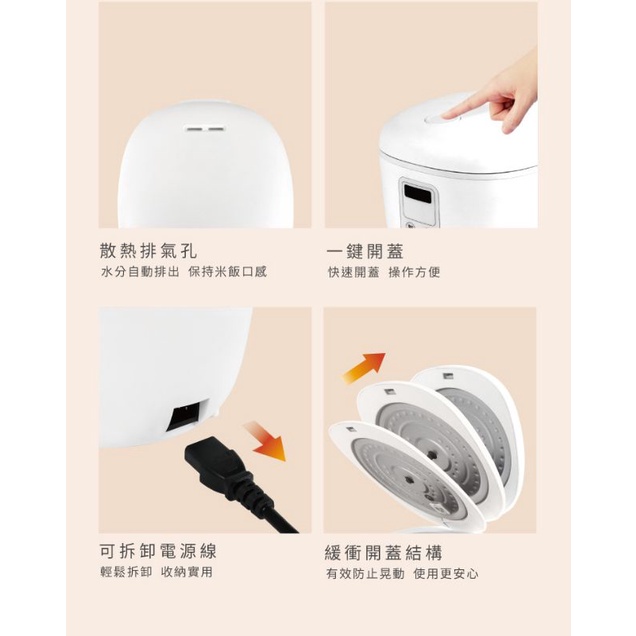 散熱排氣孔
水分自動排出 保持米飯口感

一鍵開蓋
快速開蓋 操作方便

可拆卸電源線
輕鬆拆卸 收納實用

緩衝開蓋結構
有效防止晃動 使用更安心