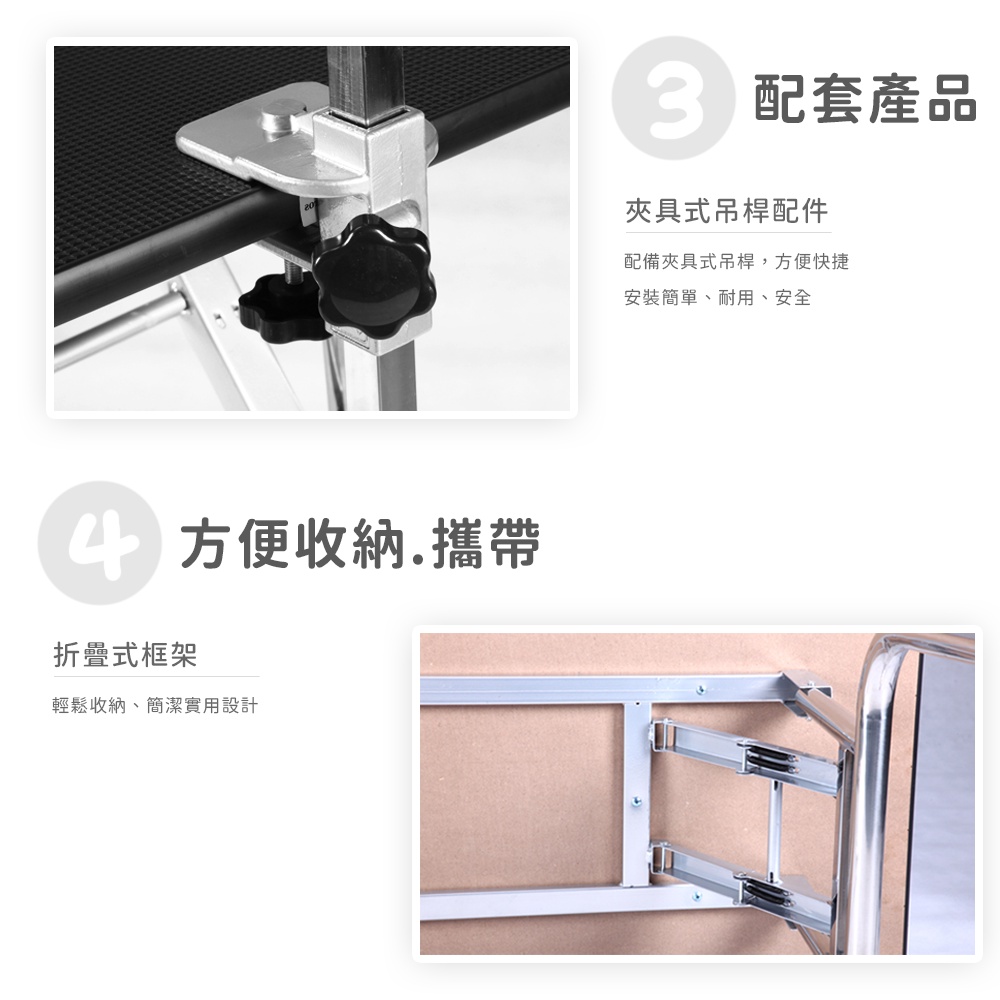 3 配套產品

夾具式吊桿配件

配備夾具式吊桿，方便快捷

安裝簡單、耐用、安全

4 方便收納.攜帶

折疊式框架

輕鬆收納、簡潔實用設計