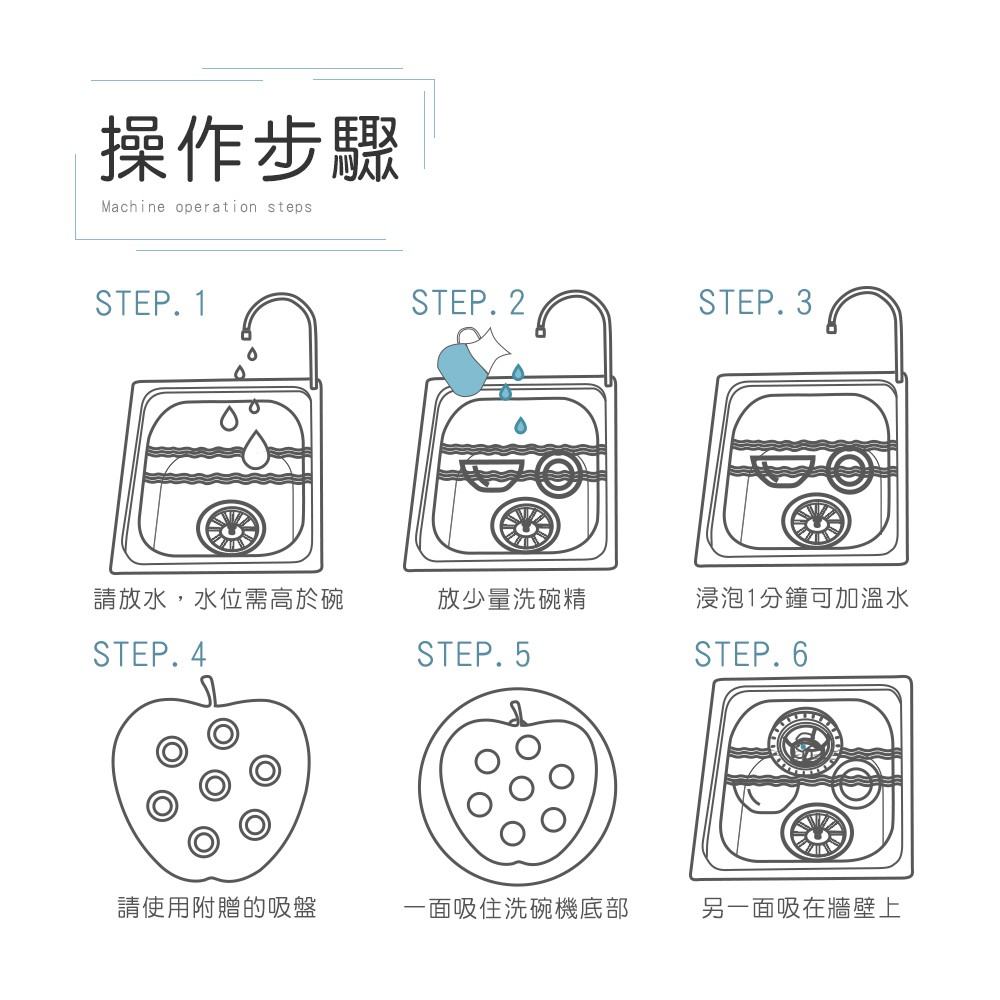 操作步驟
Machine operation steps

STEP. 1

請放水，水位需高於碗

STEP. 2

放少量洗碗精

STEP. 3

浸泡1分鐘可加溫水

STEP. 4

請使用附贈的吸盤

STEP. 5

一面吸住洗碗機底部

STEP. 6

另一面吸在牆壁上