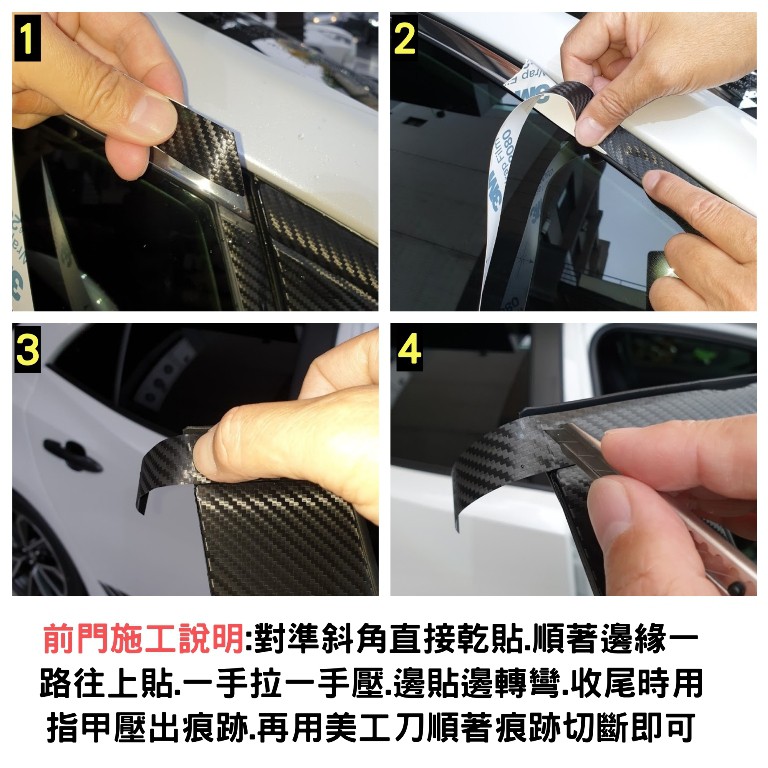 1

2

3

4

前門施工說明:對準斜角直接乾貼.順著邊緣一路往上貼.一手拉一手壓.邊貼邊轉彎.收尾時用指甲壓出痕跡.再用美工刀順著痕跡切斷即可