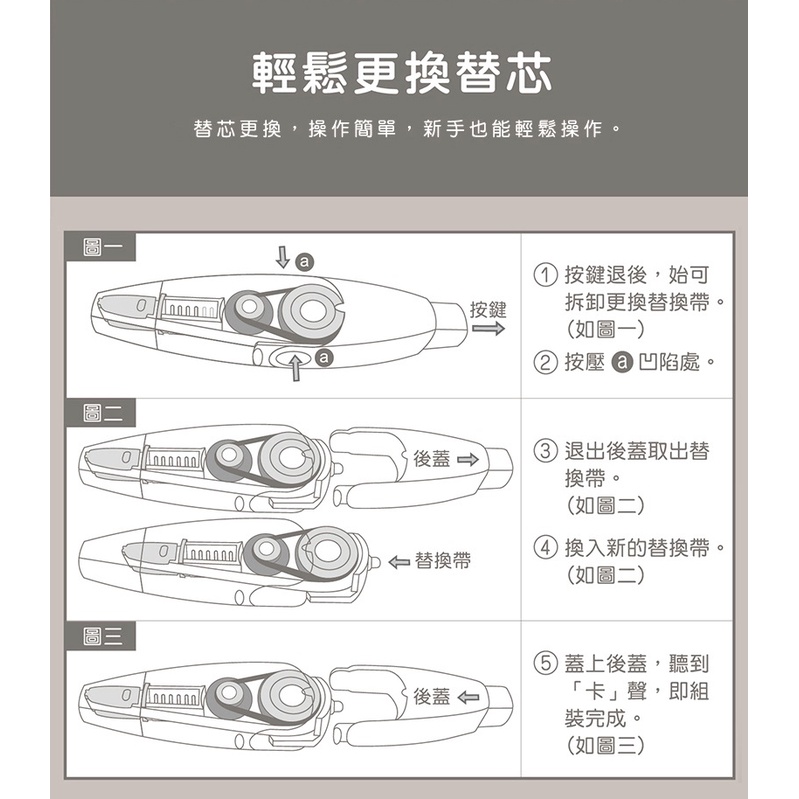 輕鬆更換替芯

替芯更換，操作簡單，新手也能輕鬆操作。

圖一

a

按鍵

a

① 按鍵退後，始可拆卸更換替換帶。（如圖一）

② 按壓 a 凹陷處。

圖二

後蓋

替換帶

③ 退出後蓋取出替換帶。（如圖二）

④ 換入新的替換帶。（如圖二）

圖三

後蓋

⑤ 蓋上後蓋，聽到「卡」聲，即組裝完成。（如圖三）