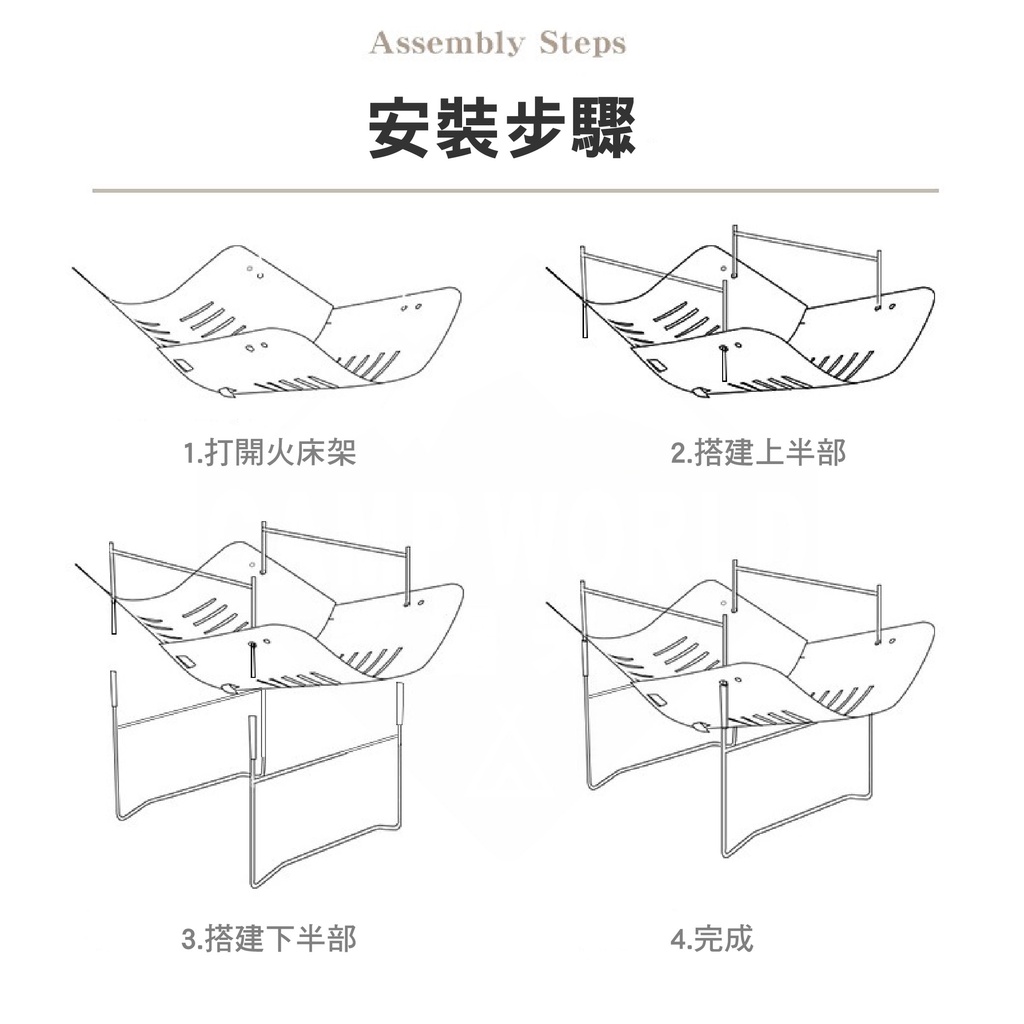 Assembly Steps

安裝步驟

1.打開火床架

2.搭建上半部

3.搭建下半部

4.完成