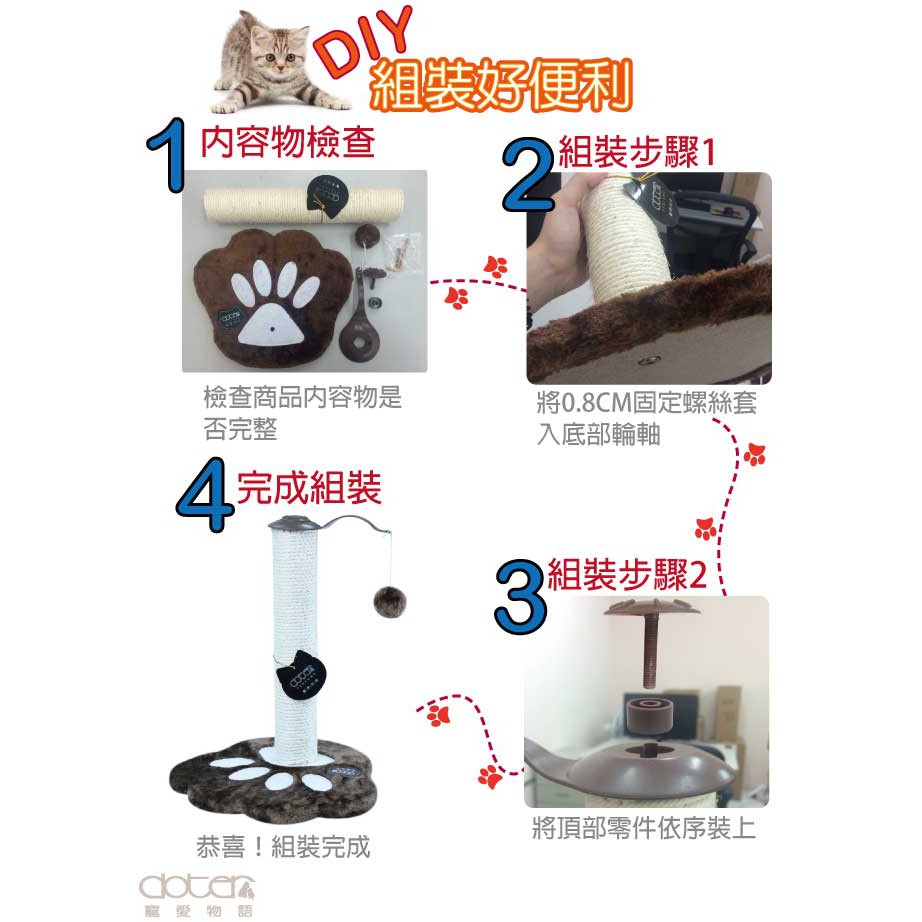 DIY
組裝好便利

1 內容物檢查

檢查商品內容物是否完整

2 組裝步驟1

將0.8CM固定螺絲套入底部輪軸

3 組裝步驟2

將頂部零件依序裝上

4 完成組裝

恭喜！組裝完成

doter
寵愛物語