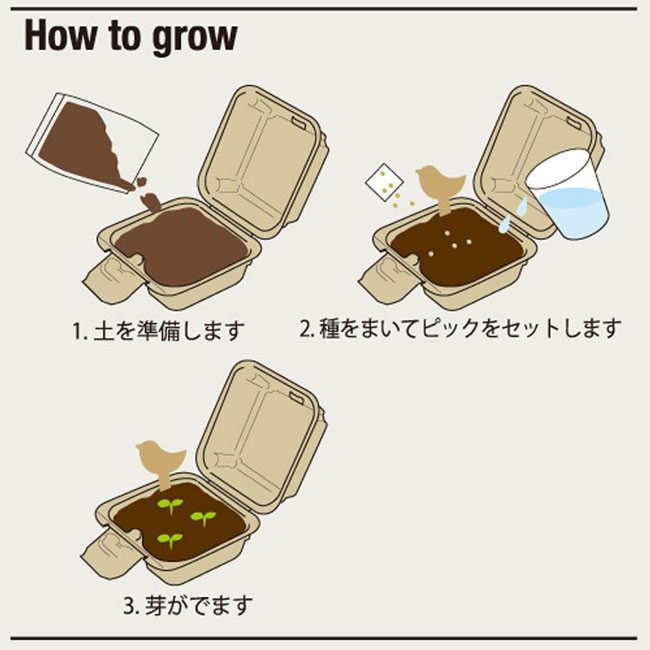 How to grow

1. 土を準備します

2. 種をまいてピックをセットします

3. 芽がでます