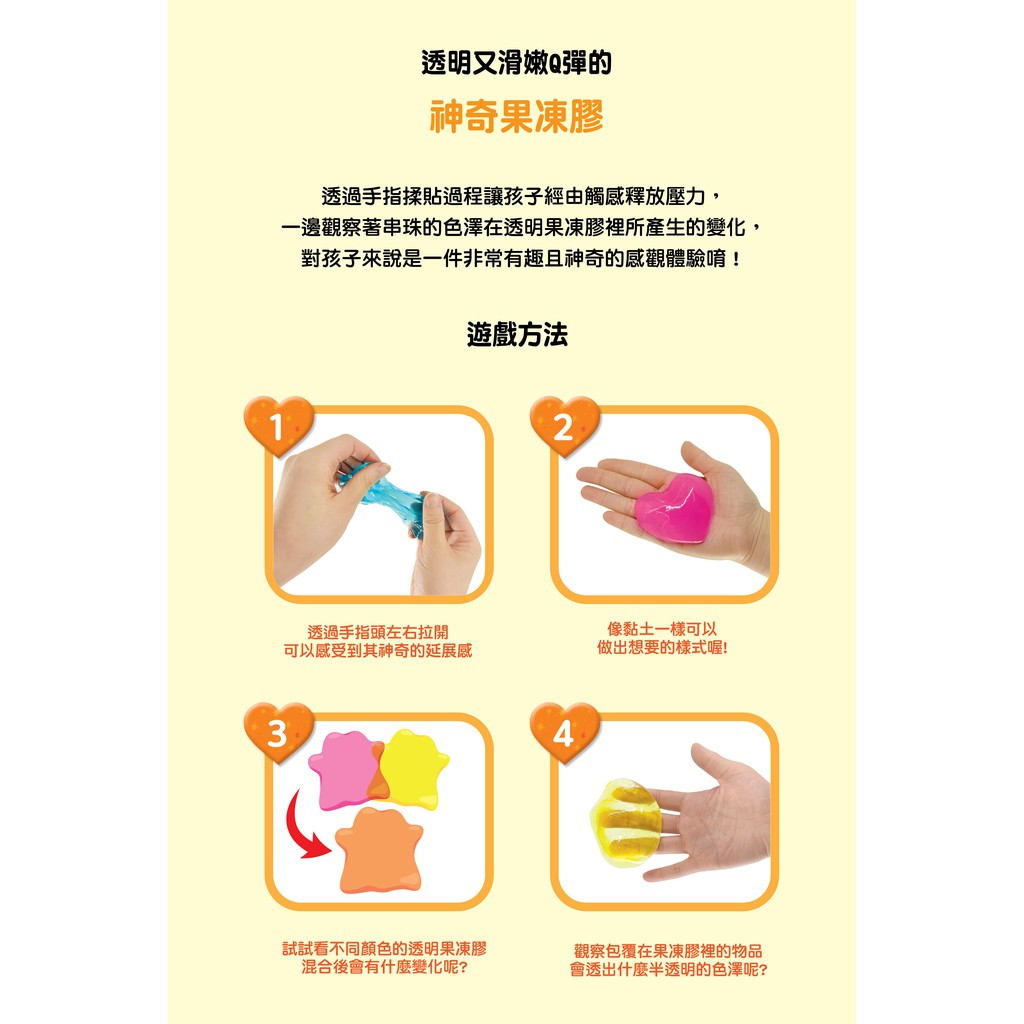 透明又滑嫩Q彈的

神奇果凍膠

透過手指揉貼過程讓孩子經由觸感釋放壓力，
一邊觀察著串珠的色澤在透明果凍膠裡所產生的變化，
對孩子來說是一件非常有趣且神奇的感觀體驗唷！

遊戲方法

1

透過手指頭左右拉開
可以感受到其神奇的延展感

2

像黏土一樣可以
做出想要的樣式喔!

3

試試看不同顏色的透明果凍膠
混合後會有什麼變化呢?

4

觀察包覆在果凍膠裡的物品
會透出什麼半透明的色澤呢?