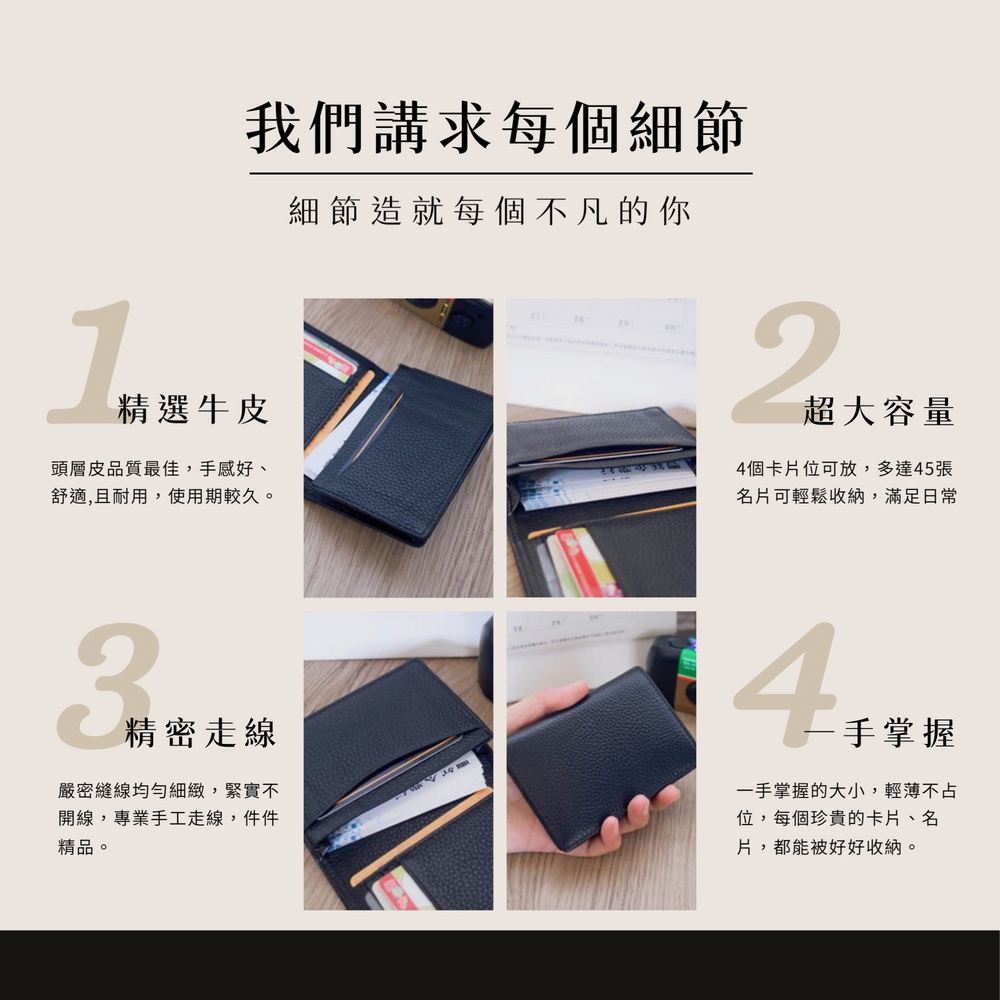 我們講求每個細節

細節造就每個不凡的你

1 精選牛皮

頭層皮品質最佳，手感好、舒適,且耐用，使用期較久。

2 超大容量

4個卡片位可放，多達45張名片可輕鬆收納，滿足日常

3 精密走線

嚴密縫線均勻細緻，緊實不開線，專業手工走線，件件精品。

4 一手掌握

一手掌握的大小，輕薄不占位，每個珍貴的卡片、名片，都能被好好收納。