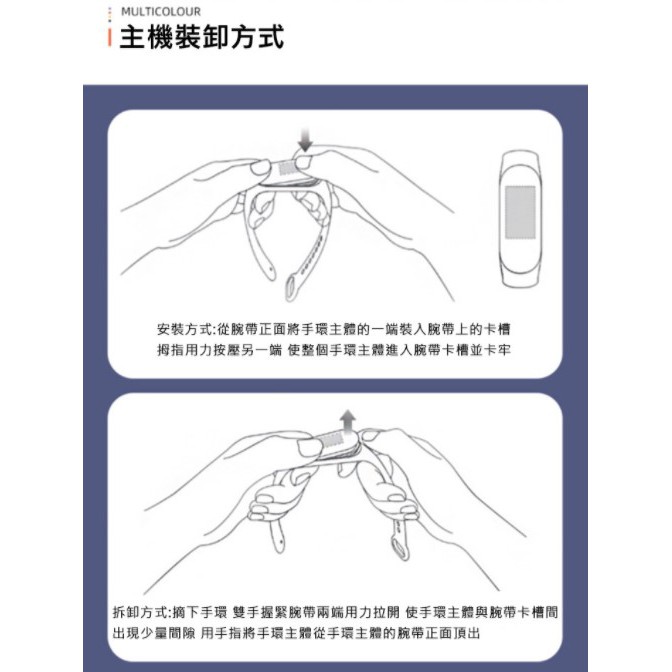 MULTICOLOUR

主機裝卸方式

安裝方式:從腕帶正面將手環主體的一端裝入腕帶上的卡槽
拇指用力按壓另一端 使整個手環主體進入腕帶卡槽並卡牢

拆卸方式:摘下手環 雙手握緊腕帶兩端用力拉開 使手環主體與腕帶卡槽間出現少量間隙 用手指將手環主體從手環主體的腕帶正面頂出