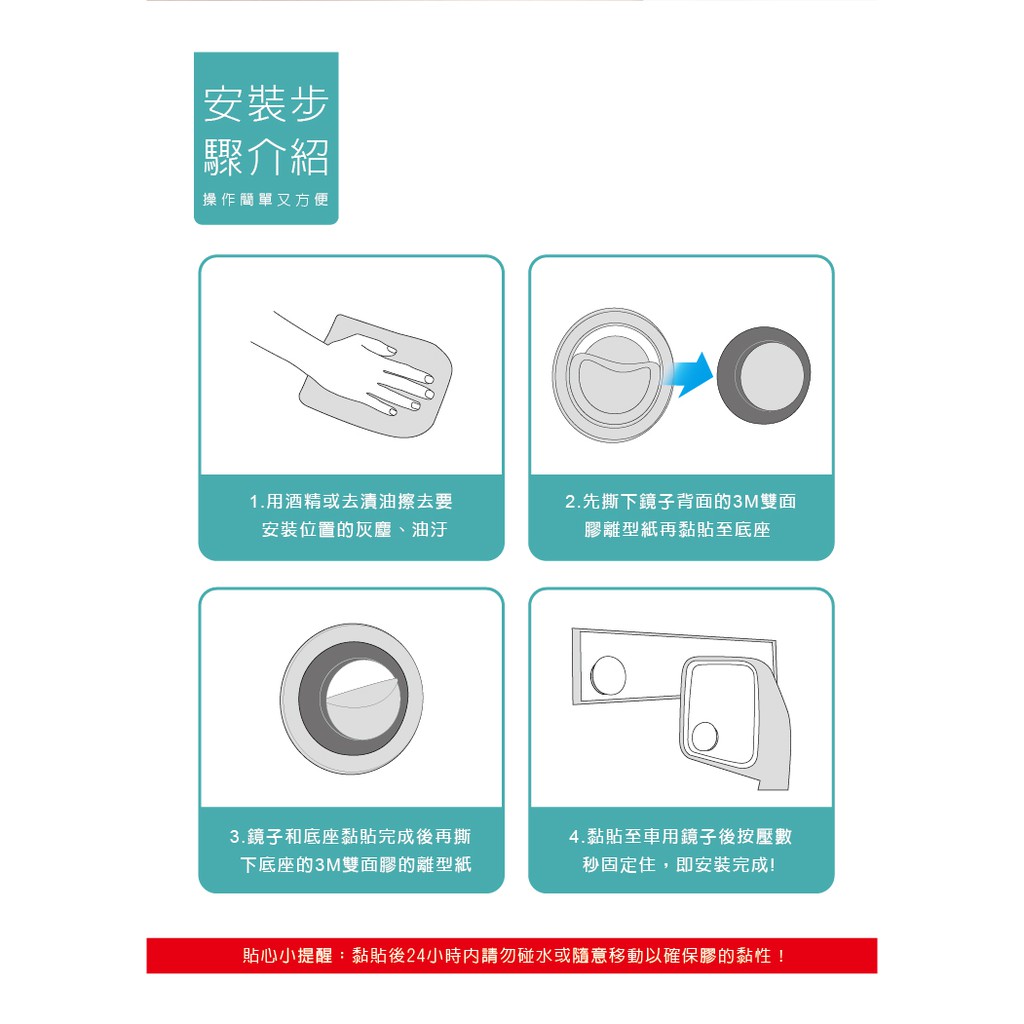 安裝步驟介紹
操作簡單又方便

1.用酒精或去漬油擦去要安裝位置的灰塵、油汙

2.先撕下鏡子背面的3M雙面膠離型紙再黏貼至底座

3.鏡子和底座黏貼完成後再撕下底座的3M雙面膠的離型紙

4.黏貼至車用鏡子後按壓數秒固定住，即安裝完成!

貼心小提醒：黏貼後24小時內請勿碰水或隨意移動以確保膠的黏性！