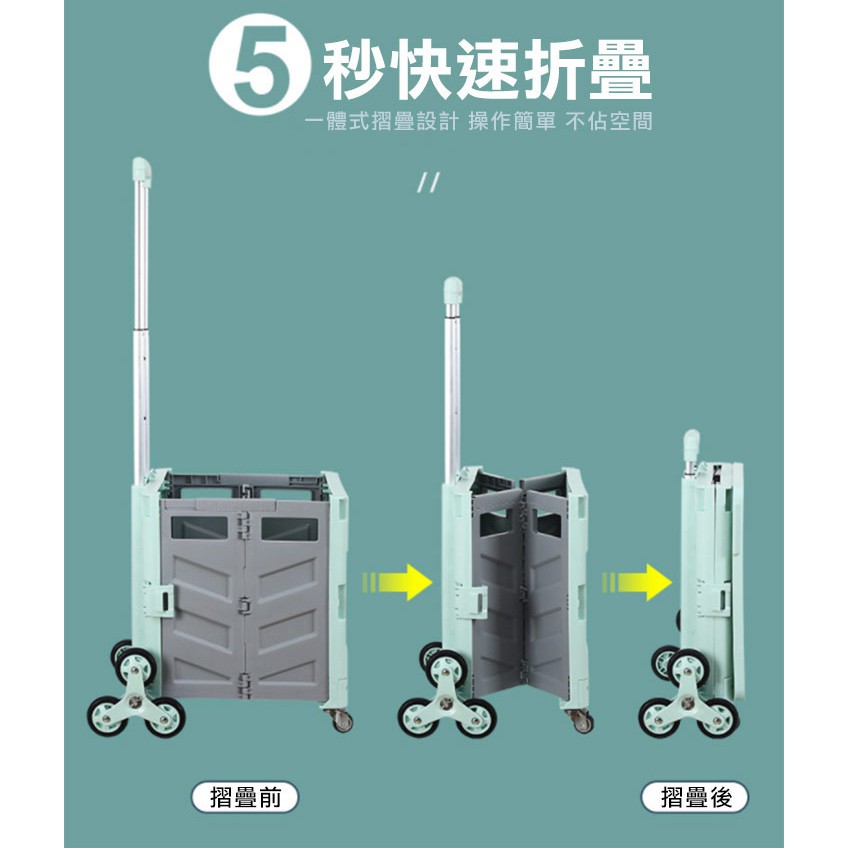 5 秒快速折疊
一體式摺疊設計 操作簡單 不佔空間

//

摺疊前

摺疊後