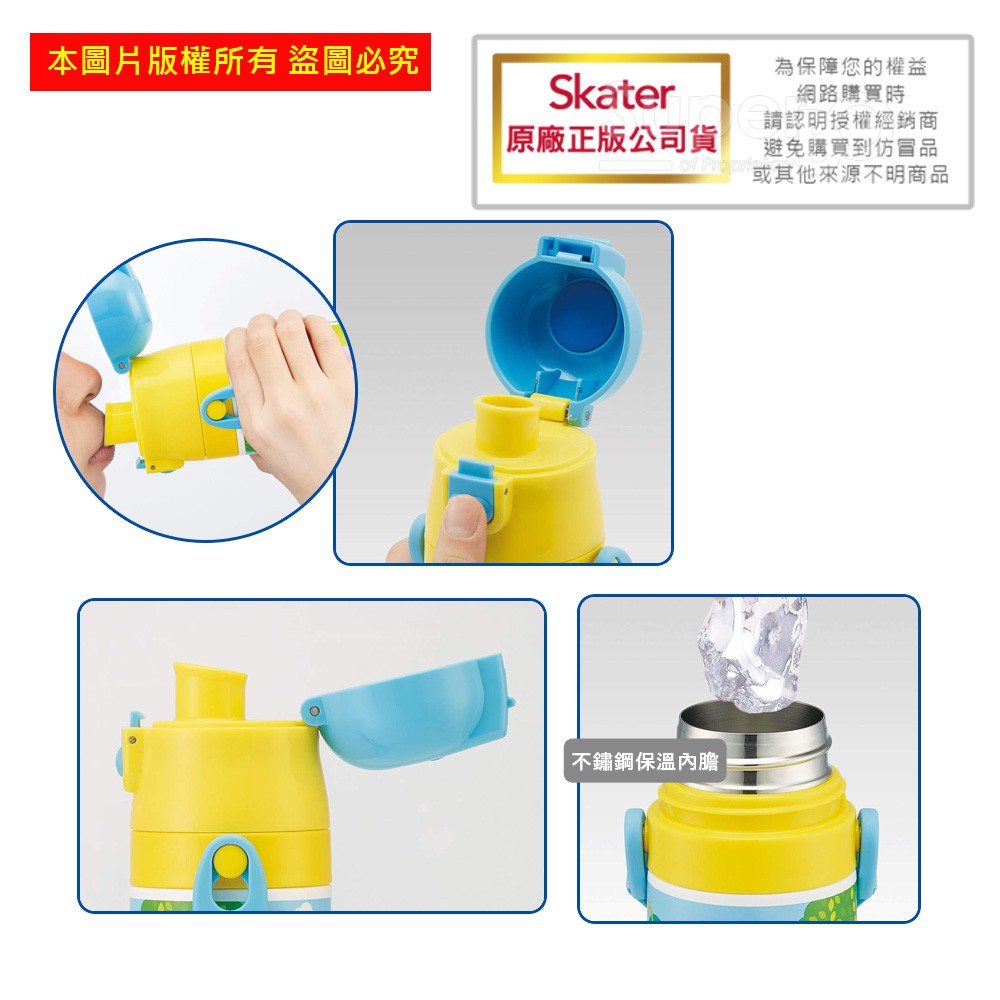 本圖片版權所有 盜圖必究

Skater
原廠正版公司貨

為保障您的權益
網路購買時
請認明授權經銷商
避免購買到仿冒品
或其他來源不明商品

不鏽鋼保溫內膽