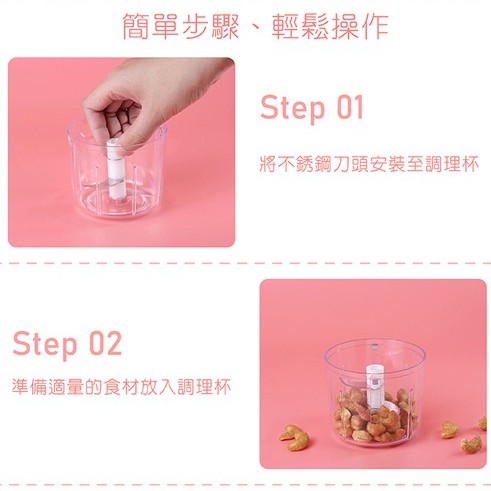 簡單步驟、輕鬆操作

Step 01

將不銹鋼刀頭安裝至調理杯

Step 02

準備適量的食材放入調理杯