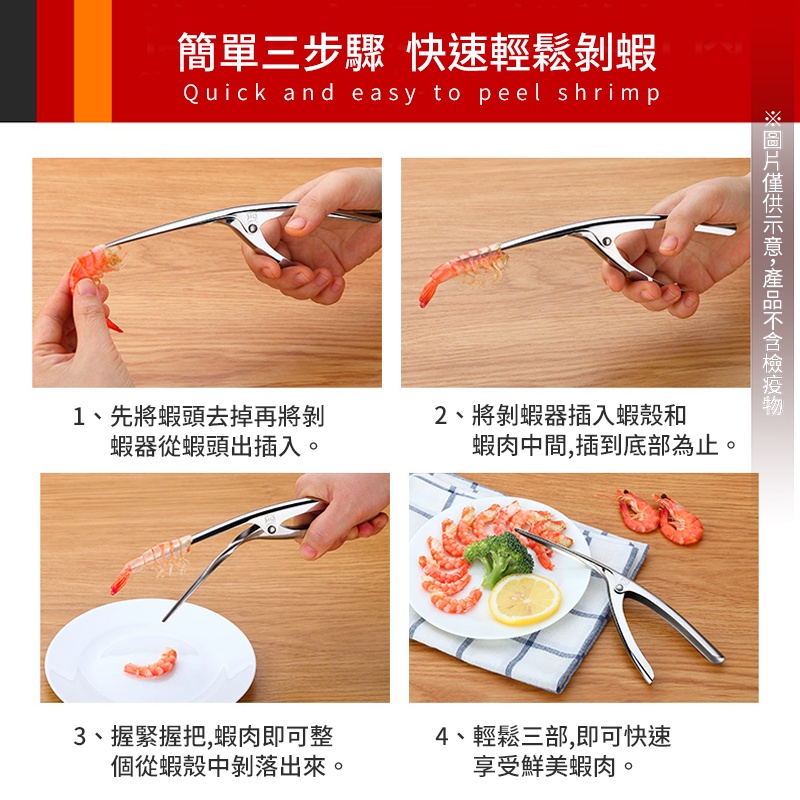 簡單三步驟 快速輕鬆剝蝦
Quick and easy to peel shrimp

※圖片僅供示意,產品不含檢疫物

1、先將蝦頭去掉再將剝蝦器從蝦頭出插入。

2、將剝蝦器插入蝦殼和蝦肉中間,插到底部為止。

3、握緊握把,蝦肉即可整個從蝦殼中剝落出來。

4、輕鬆三部,即可快速享受鮮美蝦肉。