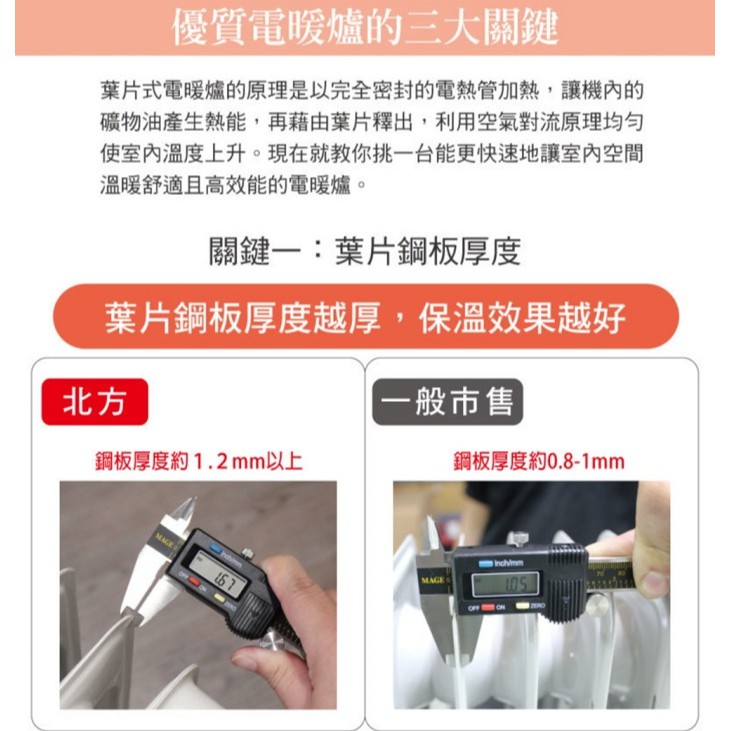 優質電暖爐的三大關鍵

葉片式電暖爐的原理是以完全密封的電熱管加熱，讓機內的礦物油產生熱能，再藉由葉片釋出，利用空氣對流原理均勻使室內溫度上升。現在就教你挑一台能更快速地讓室內空間溫暖舒適且高效能的電暖爐。

關鍵一：葉片鋼板厚度

葉片鋼板厚度越厚，保溫效果越好

北方

鋼板厚度約 1.2 mm以上

MAGE

inch/mm

1.67

OFF ON ZERO

一般市售

鋼板厚度約0.8-1mm

MAGE

inch/mm

1.05

OFF ON ZERO

70 80