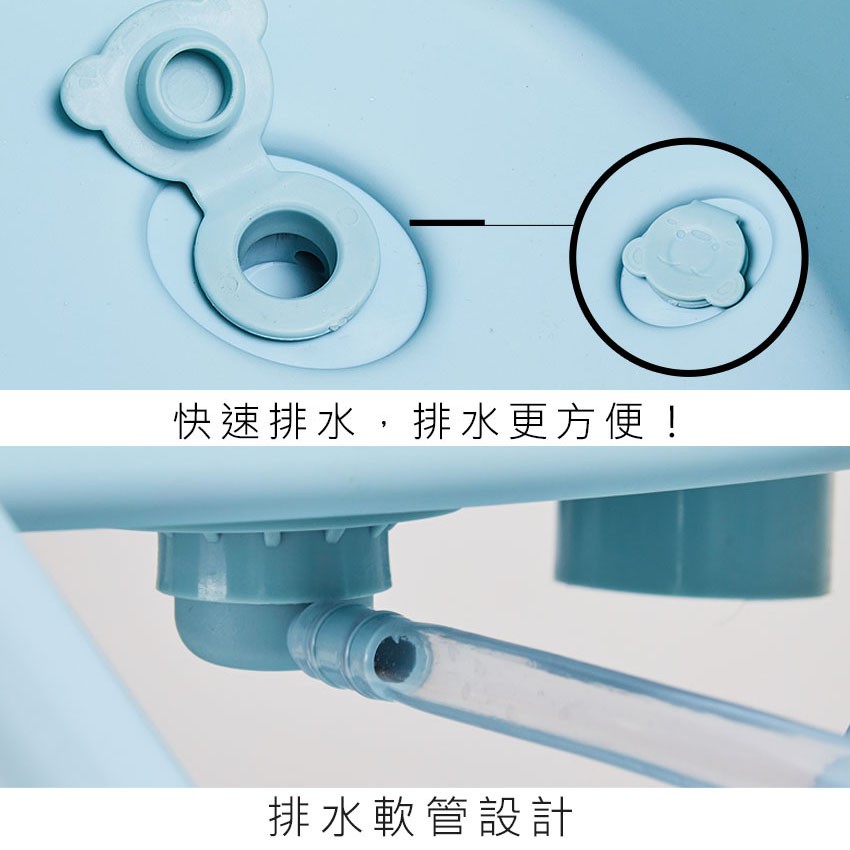 快速排水，排水更方便！

排水軟管設計