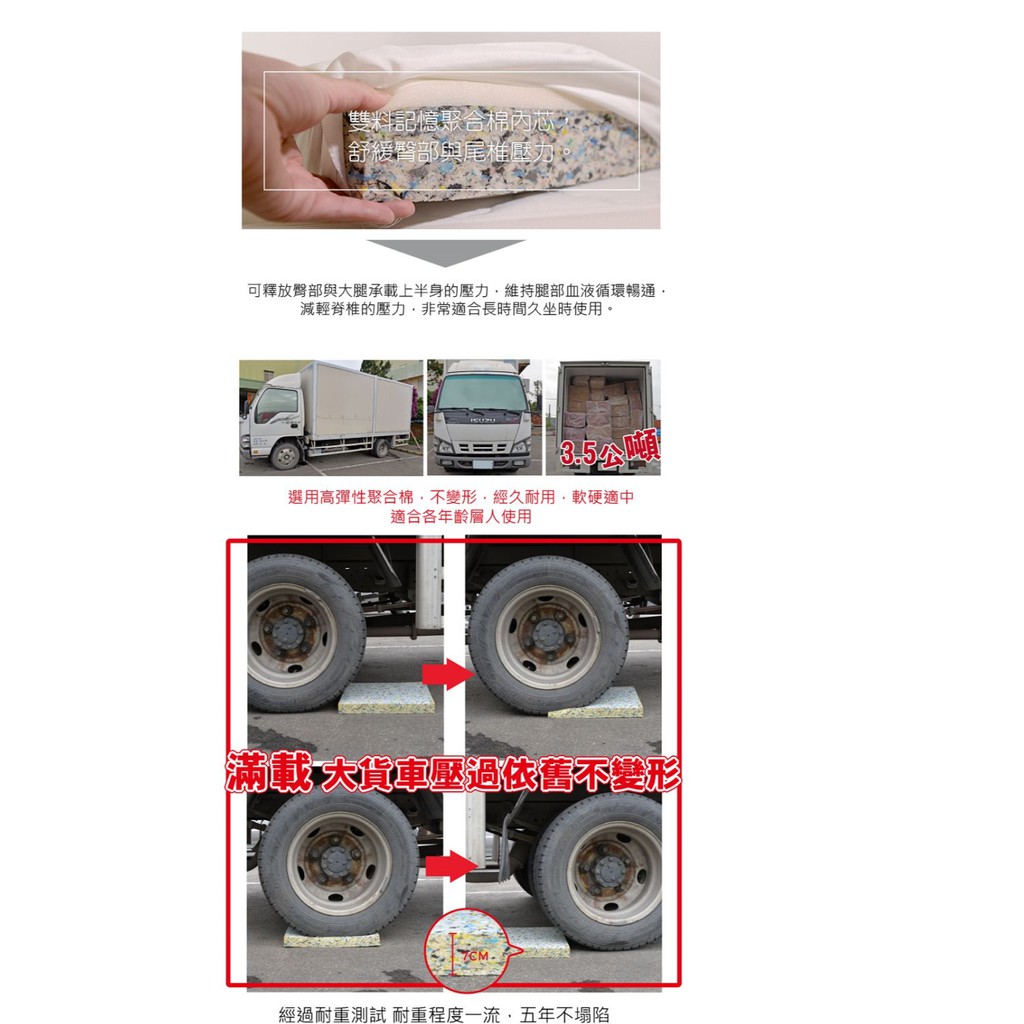 雙料記憶聚合棉內芯，
舒緩臀部與尾椎壓力。

可釋放臀部與大腿承載上半身的壓力，維持腿部血液循環暢通，
減輕脊椎的壓力，非常適合長時間久坐時使用。

ISUZU

3.5公噸

選用高彈性聚合棉，不變形，經久耐用，軟硬適中
適合各年齡層人使用

滿載 大貨車壓過依舊不變形

7CM

經過耐重測試 耐重程度一流，五年不塌陷