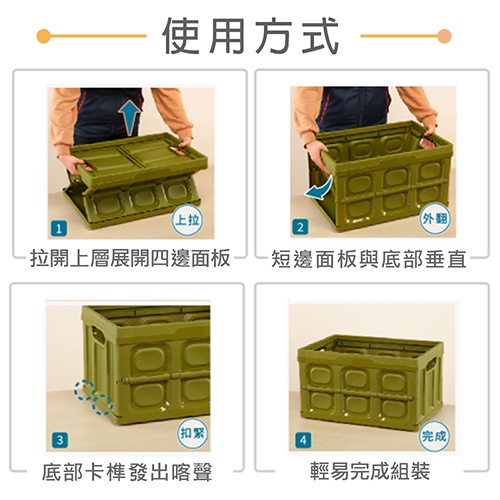 使用方式

1
上拉
拉開上層展開四邊面板

2
外翻
短邊面板與底部垂直

3
扣緊
底部卡榫發出喀聲

4
完成
輕易完成組裝