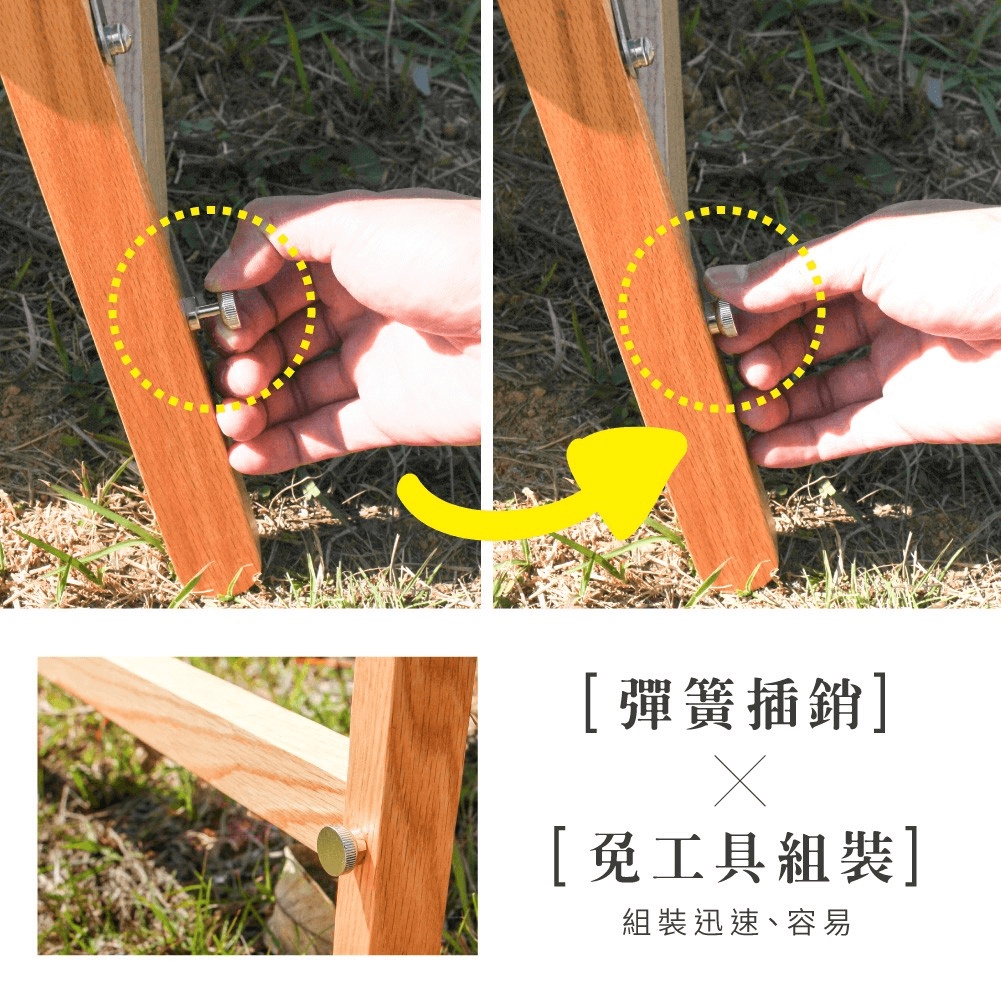 [彈簧插銷]

×

[免工具組裝]

組裝迅速、容易