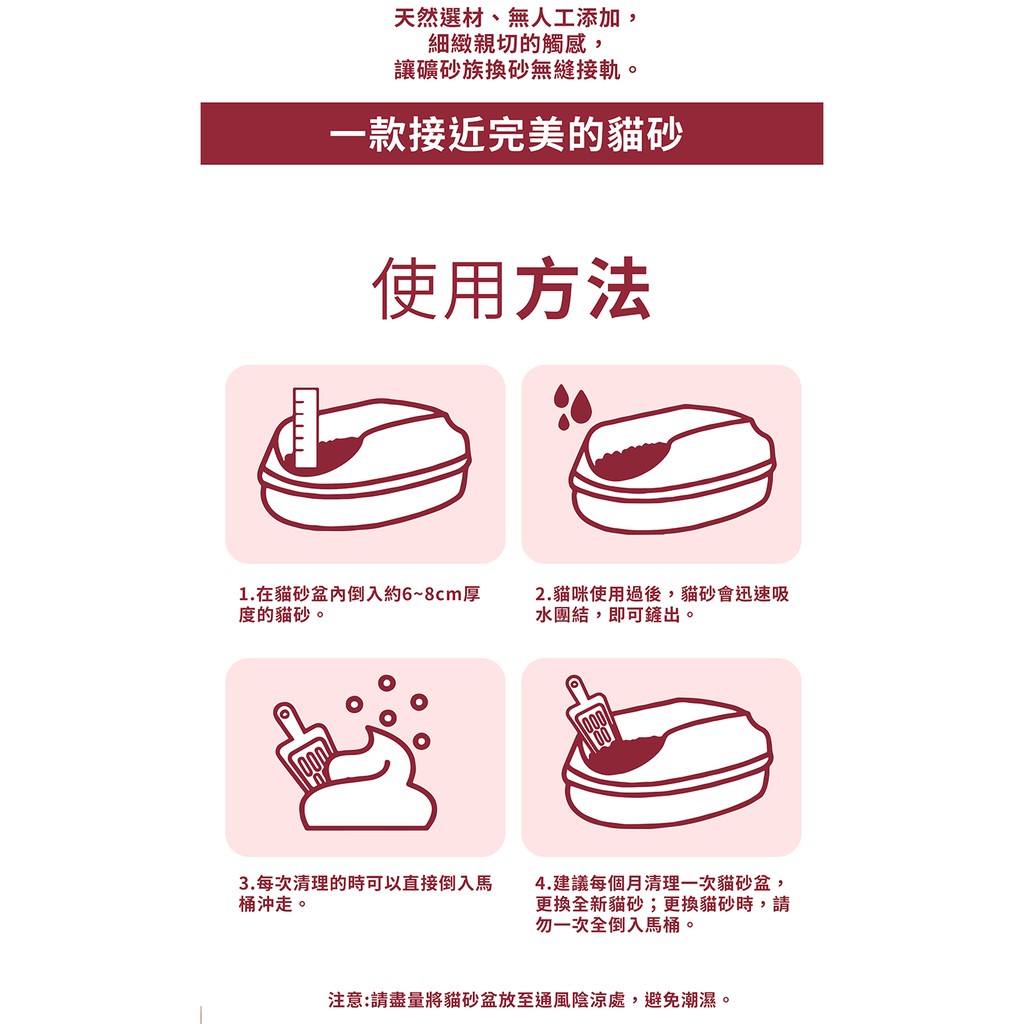 天然選材、無人工添加，
細緻親切的觸感，
讓礦砂族換砂無縫接軌。

一款接近完美的貓砂

使用方法

1.在貓砂盆內倒入約6~8cm厚度的貓砂。

2.貓咪使用過後，貓砂會迅速吸水團結，即可鏟出。

3.每次清理的時可以直接倒入馬桶沖走。

4.建議每個月清理一次貓砂盆，更換全新貓砂；更換貓砂時，請勿一次全倒入馬桶。

注意:請盡量將貓砂盆放至通風陰涼處，避免潮濕。