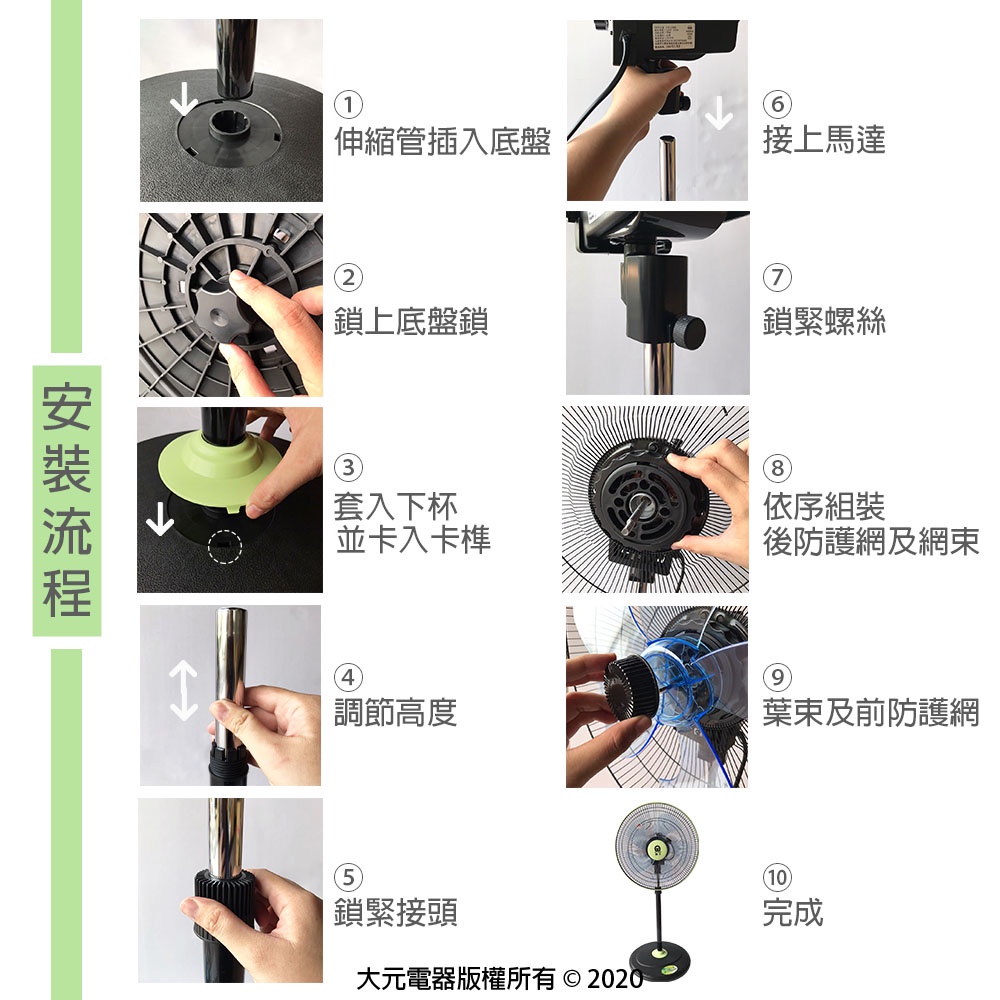 安裝流程

①
伸縮管插入底盤

②
鎖上底盤鎖

③
套入下杯
並卡入卡榫

④
調節高度

⑤
鎖緊接頭

⑥
接上馬達

⑦
鎖緊螺絲

⑧
依序組裝
後防護網及網束

⑨
葉束及前防護網

⑩
完成

大元電器版權所有 © 2020