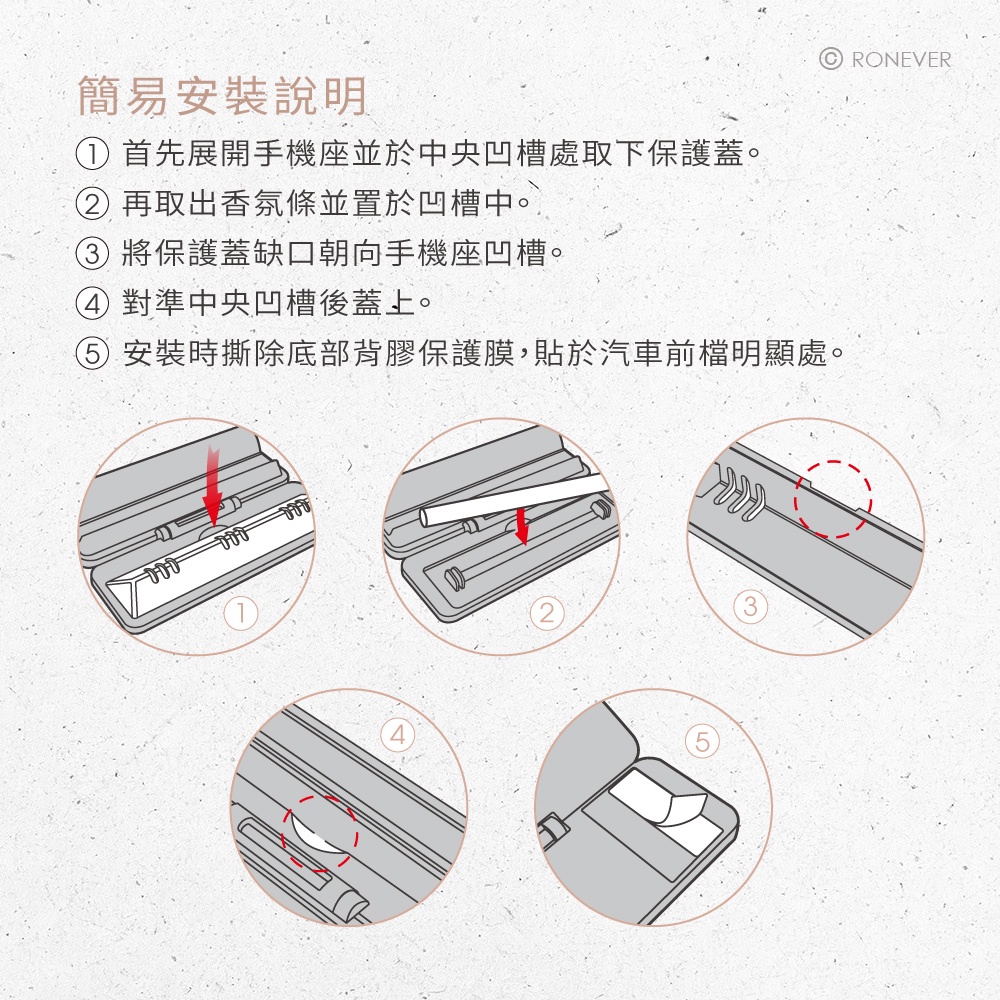 © RONEVER

簡易安裝說明

① 首先展開手機座並於中央凹槽處取下保護蓋。

② 再取出香氛條並置於凹槽中。

③ 將保護蓋缺口朝向手機座凹槽。

④ 對準中央凹槽後蓋上。

⑤ 安裝時撕除底部背膠保護膜，貼於汽車前檔明顯處。

①

②

③

④

⑤