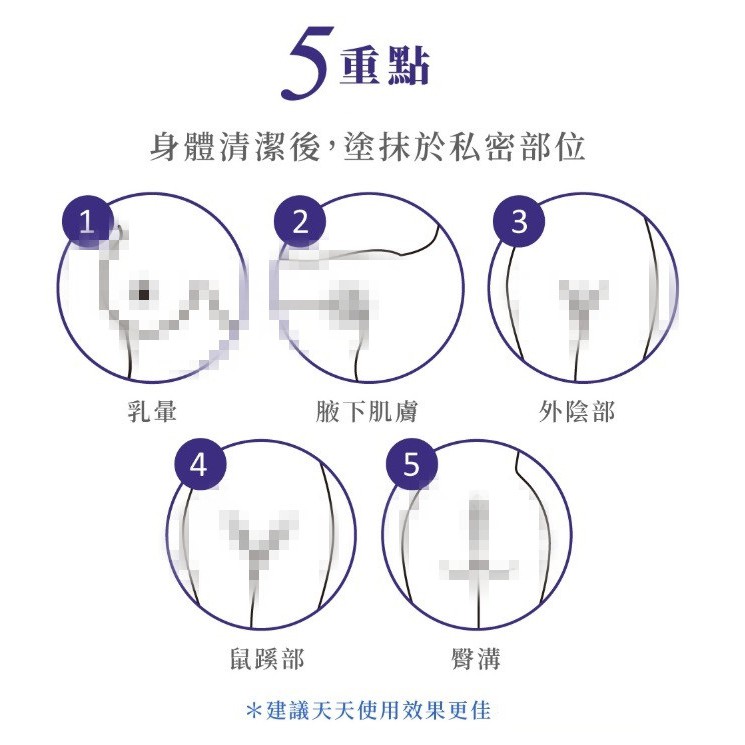 5重點

身體清潔後,塗抹於私密部位

1

乳暈

2

腋下肌膚

3

外陰部

4

鼠蹊部

5

臀溝

*建議天天使用效果更佳