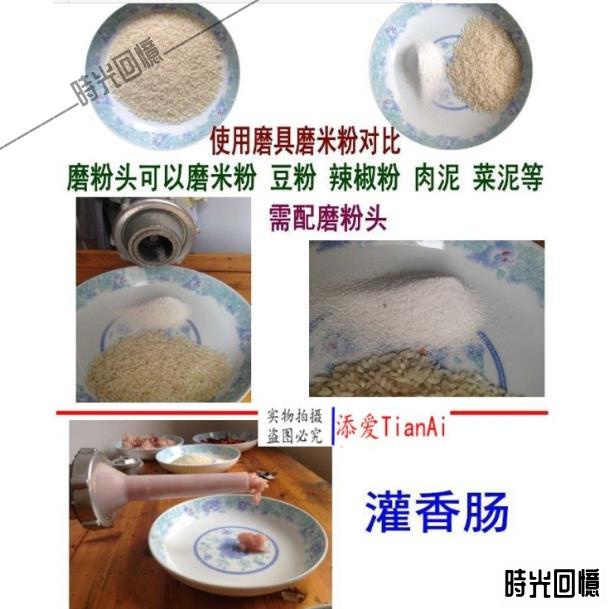 時光回憶

使用磨具磨米粉对比

磨粉头可以磨米粉 豆粉 辣椒粉 肉泥 菜泥等

需配磨粉头

实物拍摄
盗图必究

添爱TianAi

灌香肠

時光回憶