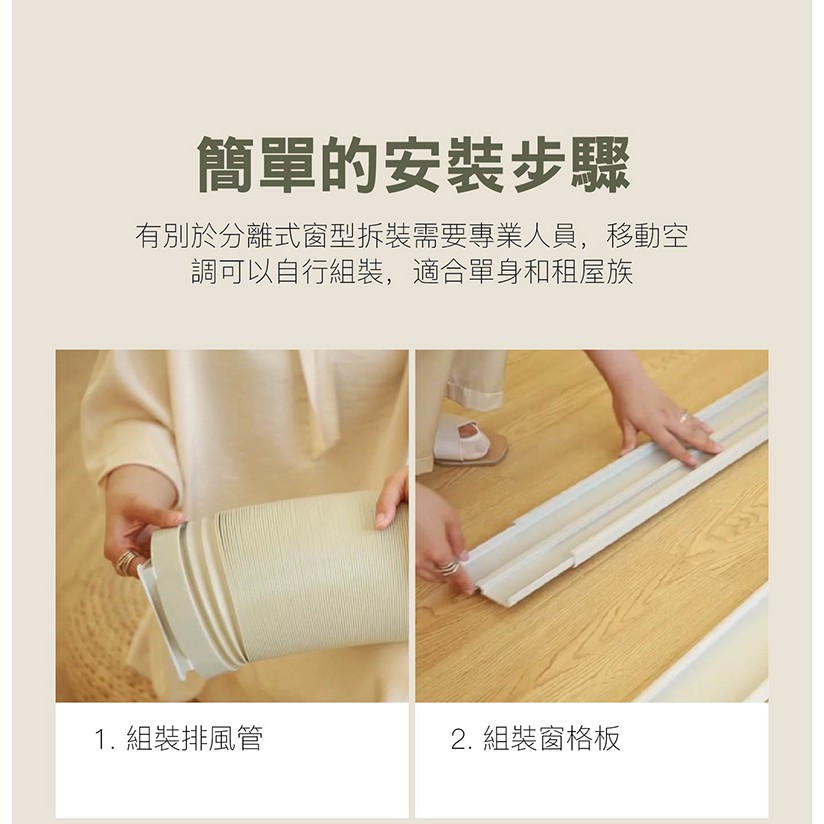 簡單的安裝步驟

有別於分離式窗型拆裝需要專業人員，移動空調可以自行組裝，適合單身和租屋族

1. 組裝排風管

2. 組裝窗格板