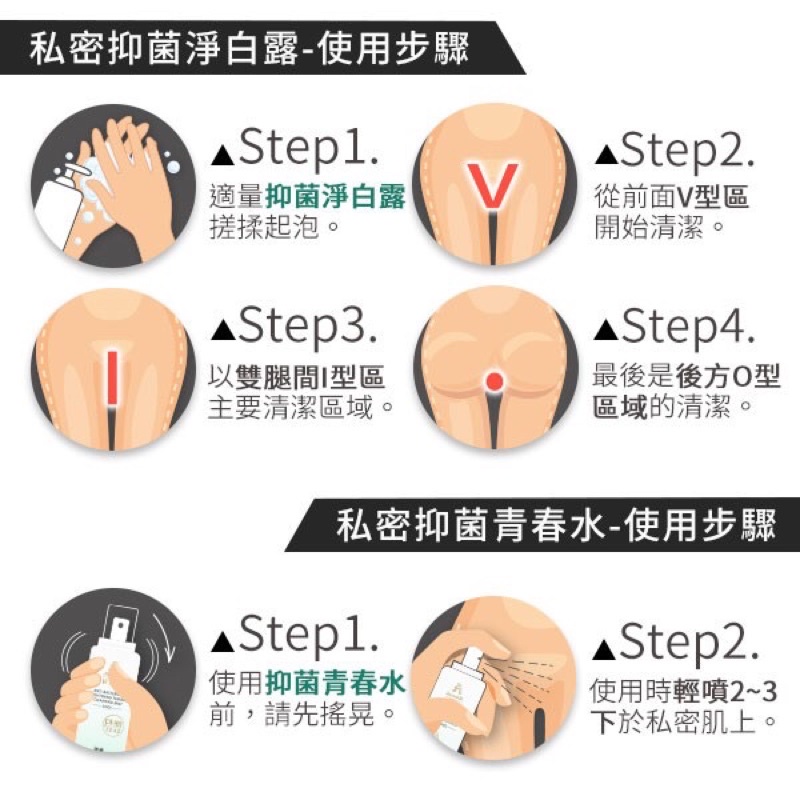 私密抑菌淨白露-使用步驟

▲Step1.
適量抑菌淨白露搓揉起泡。

V

▲Step2.
從前面V型區開始清潔。

▲Step3.
以雙腿間I型區主要清潔區域。

▲Step4.
最後是後方O型區域的清潔。

私密抑菌青春水-使用步驟

▲Step1.
使用抑菌青春水前，請先搖晃。

▲Step2.
使用時輕噴2~3下於私密肌上。