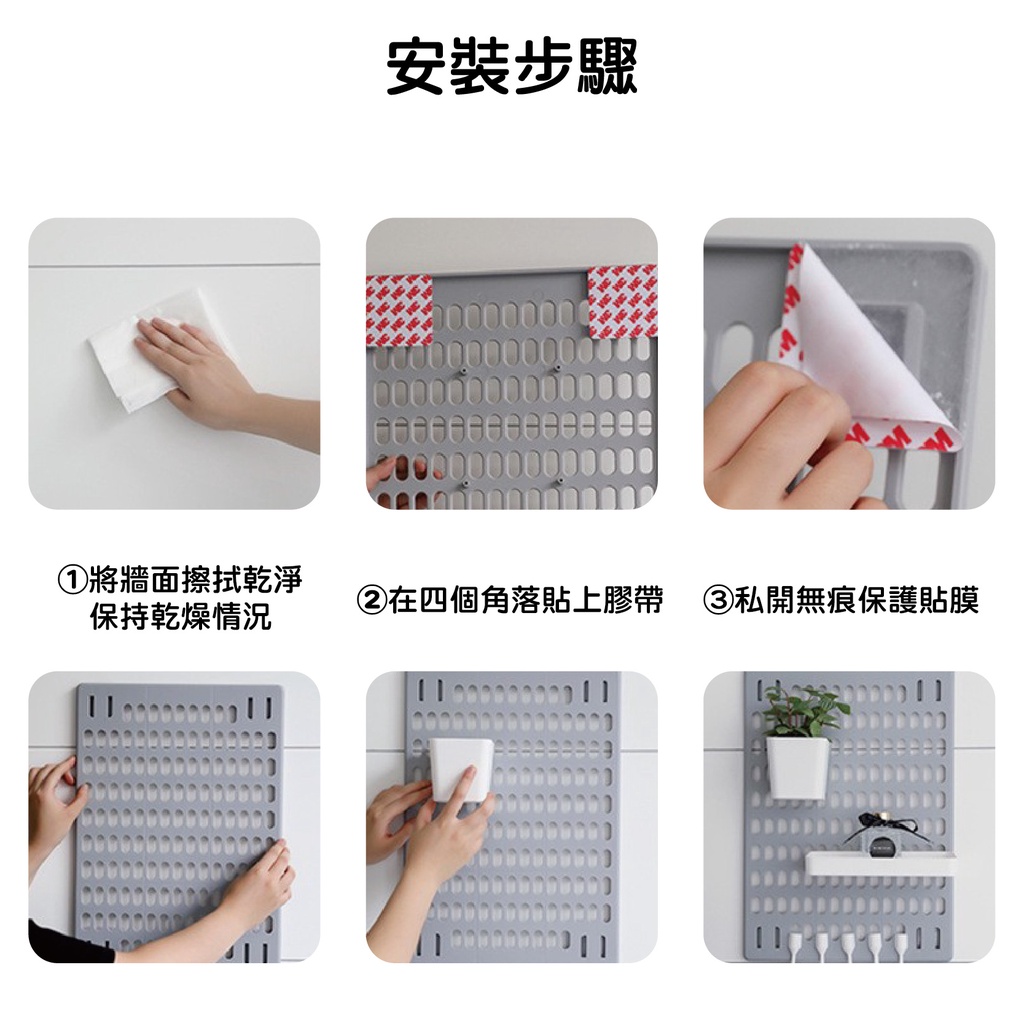 安裝步驟

①將牆面擦拭乾淨
保持乾燥情況

②在四個角落貼上膠帶

③私開無痕保護貼膜