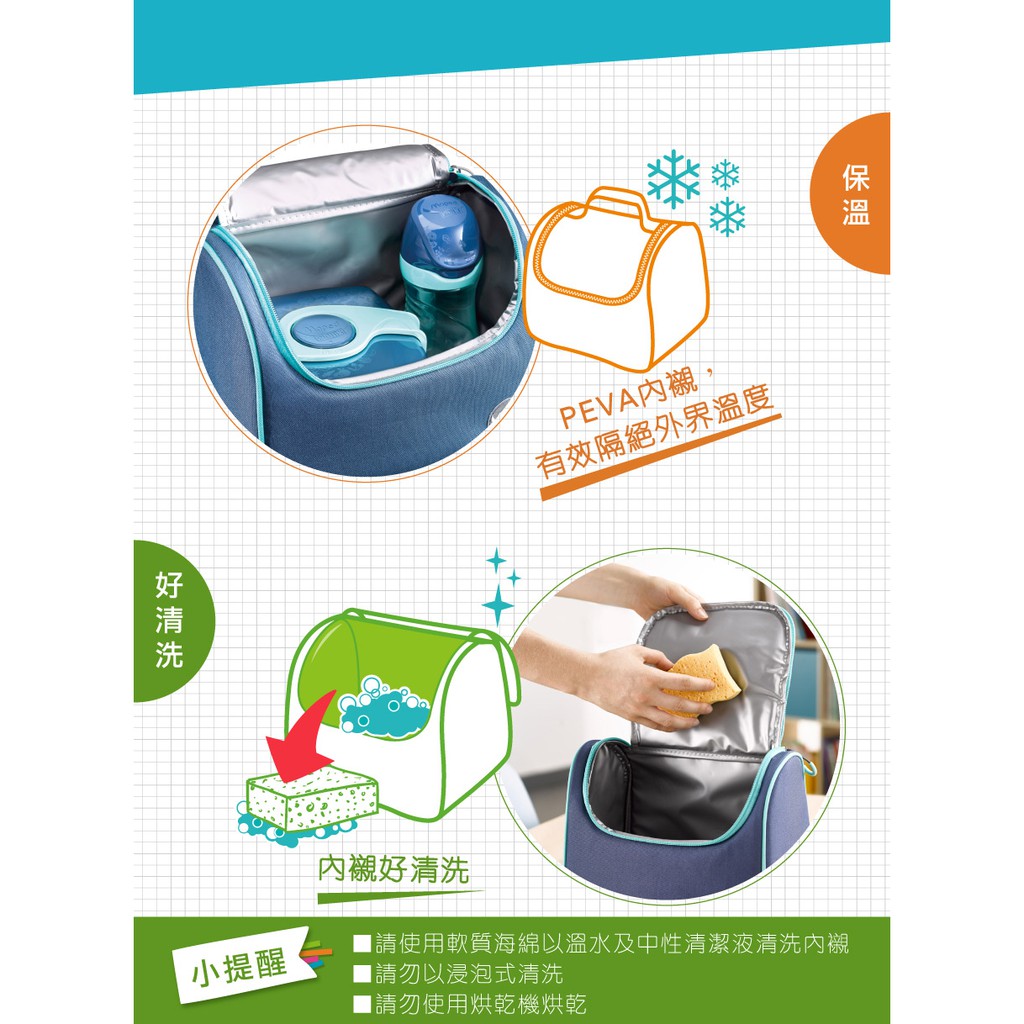 保溫

PEVA內襯，
有效隔絕外界溫度

好清洗

內襯好清洗

小提醒

■請使用軟質海綿以溫水及中性清潔液清洗內襯
■請勿以浸泡式清洗
■請勿使用烘乾機烘乾