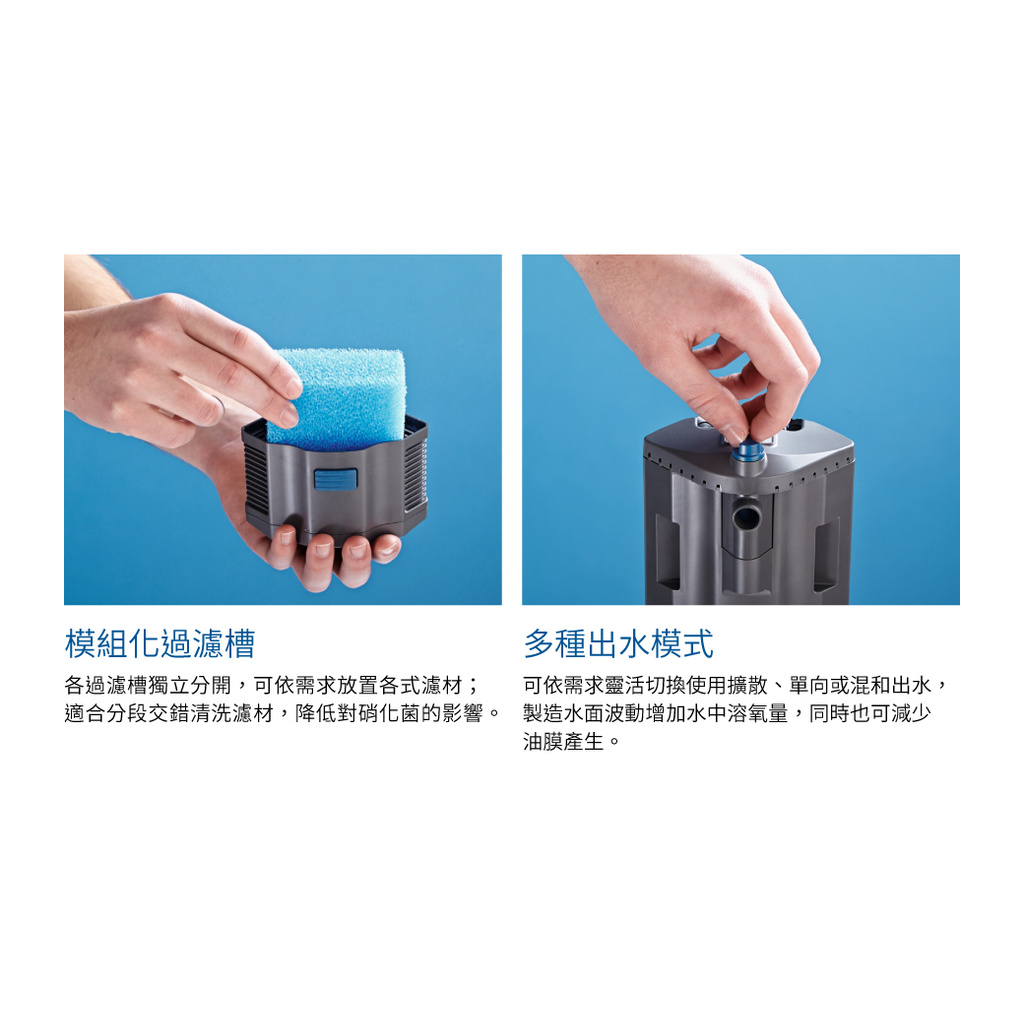 模組化過濾槽

各過濾槽獨立分開，可依需求放置各式濾材；適合分段交錯清洗濾材，降低對硝化菌的影響。

多種出水模式

可依需求靈活切換使用擴散、單向或混和出水，製造水面波動增加水中溶氧量，同時也可減少油膜產生。