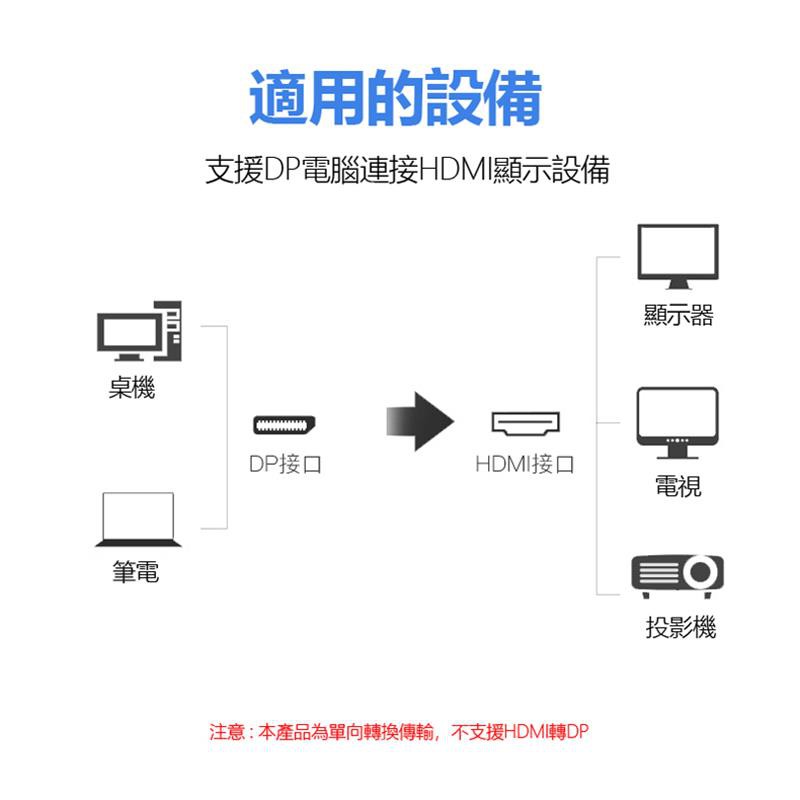 適用的設備

支援DP電腦連接HDMI顯示設備

桌機

筆電

DP接口

HDMI接口

顯示器

電視

投影機

注意：本產品為單向轉換傳輸，不支援HDMI轉DP