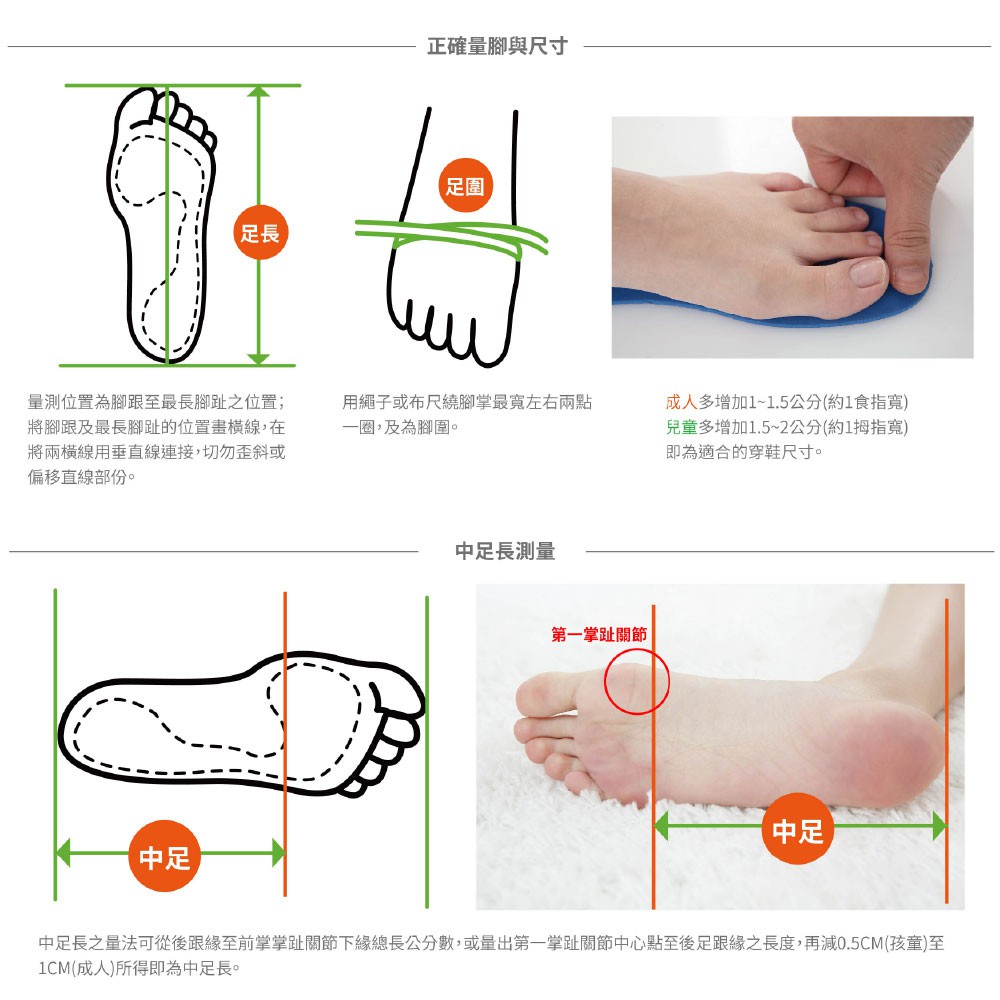 正確量腳與尺寸

足長

足圍

量測位置為腳跟至最長腳趾之位置；將腳跟及最長腳趾的位置畫橫線，在將兩橫線用垂直線連接，切勿歪斜或偏移直線部份。

用繩子或布尺繞腳掌最寬左右兩點一圈，及為腳圍。

成人多增加1~1.5公分(約1食指寬)
兒童多增加1.5~2公分(約1拇指寬)
即為適合的穿鞋尺寸。

中足長測量

中足

第一掌趾關節

中足

中足長之量法可從後跟緣至前掌掌趾關節下緣總長公分數，或量出第一掌趾關節中心點至後足跟緣之長度，再減0.5CM(孩童)至1CM(成人)所得即為中足長。