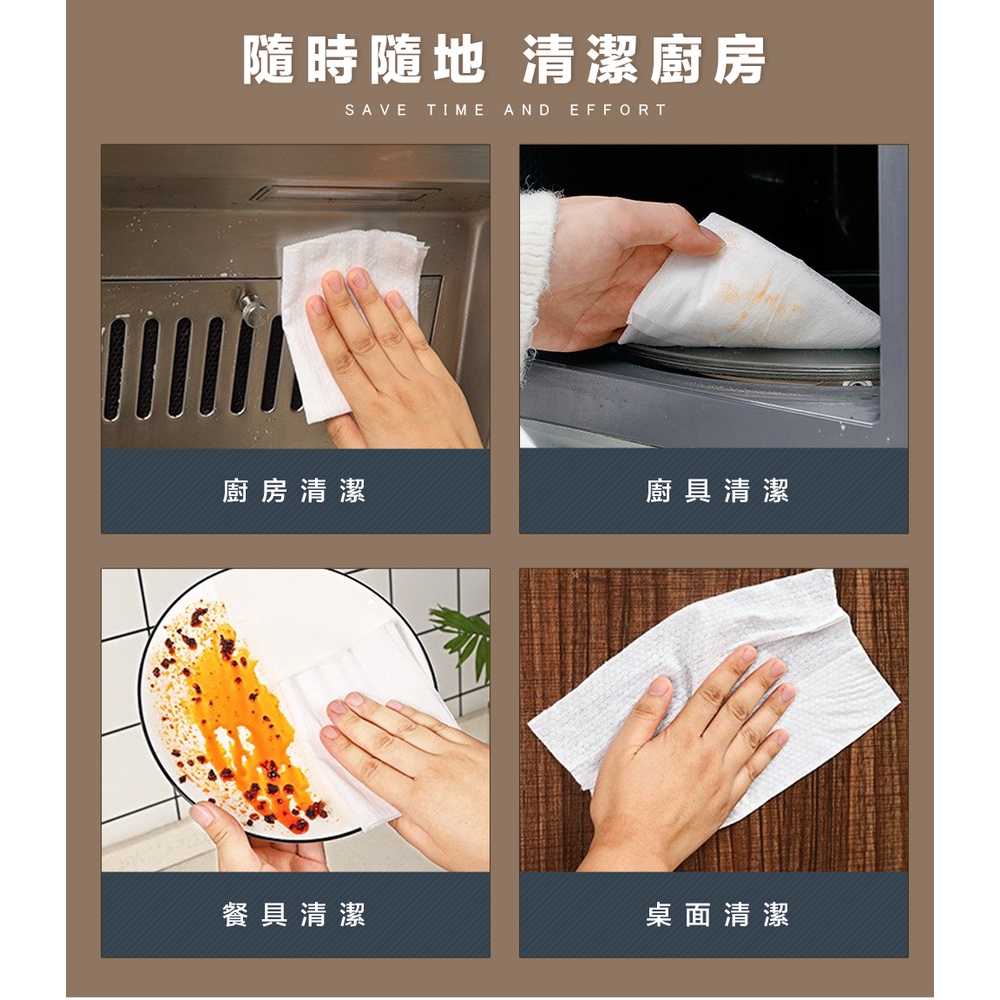 隨時隨地 清潔廚房

SAVE TIME AND EFFORT

廚房清潔

廚具清潔

餐具清潔

桌面清潔