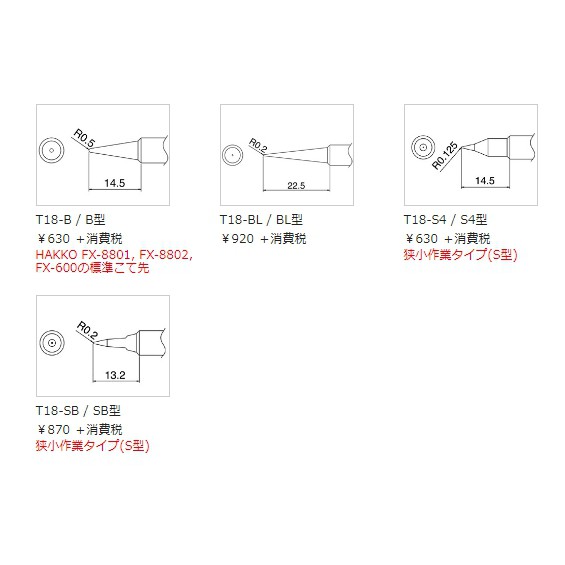 R0.5

14.5

T18-B / B型

￥630 +消費税

HAKKO FX-8801, FX-8802, FX-600の標準こて先

R0.2

22.5

T18-BL / BL型

￥920 +消費税

R0.125

14.5

T18-S4 / S4型

￥630 +消費税

狭小作業タイプ(S型)

R0.2

13.2

T18-SB / SB型

￥870 +消費税

狭小作業タイプ(S型)