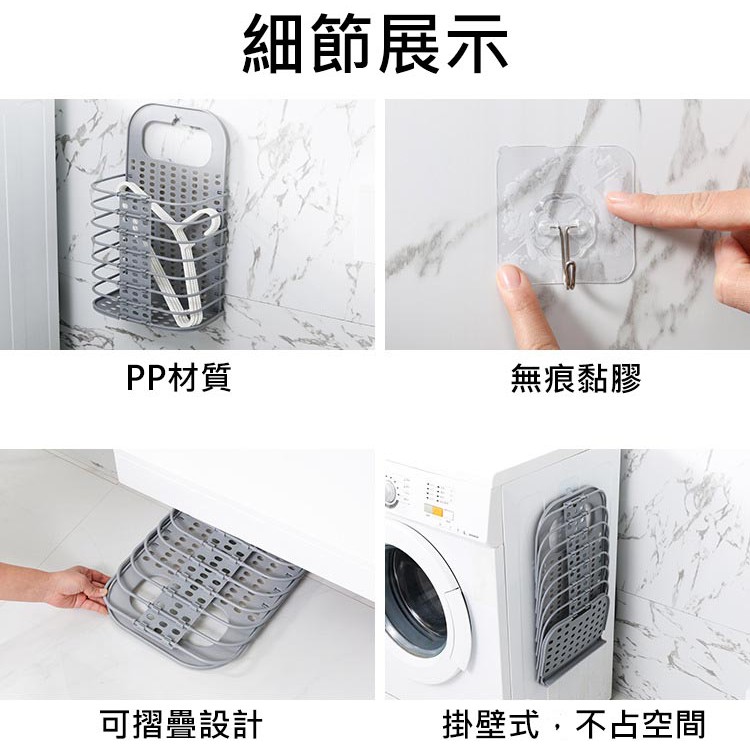 細節展示

PP材質

無痕黏膠

可摺疊設計

掛壁式，不占空間