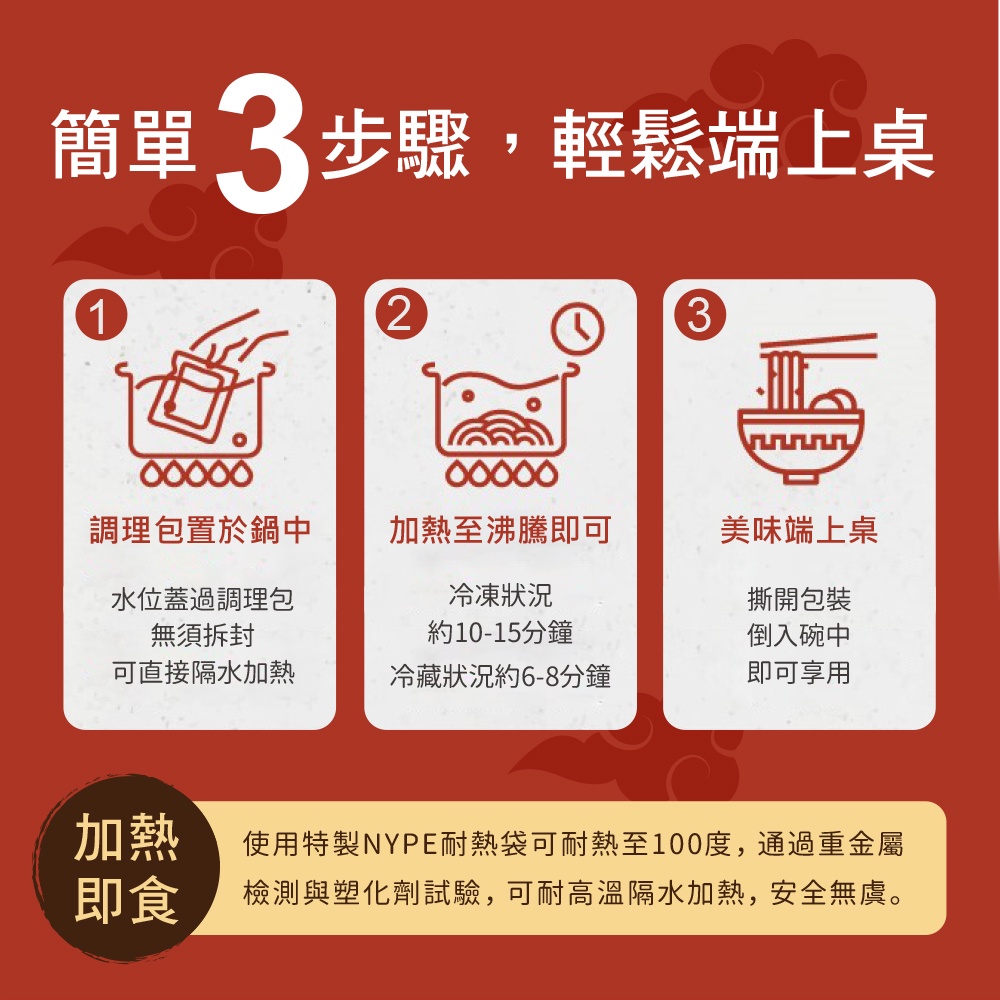 簡單3步驟，輕鬆端上桌

1
調理包置於鍋中
水位蓋過調理包
無須拆封
可直接隔水加熱

2
加熱至沸騰即可
冷凍狀況
約10-15分鐘
冷藏狀況約6-8分鐘

3
美味端上桌
撕開包裝
倒入碗中
即可享用

加熱即食
使用特製NYPE耐熱袋可耐熱至100度，通過重金屬檢測與塑化劑試驗，可耐高溫隔水加熱，安全無虞。