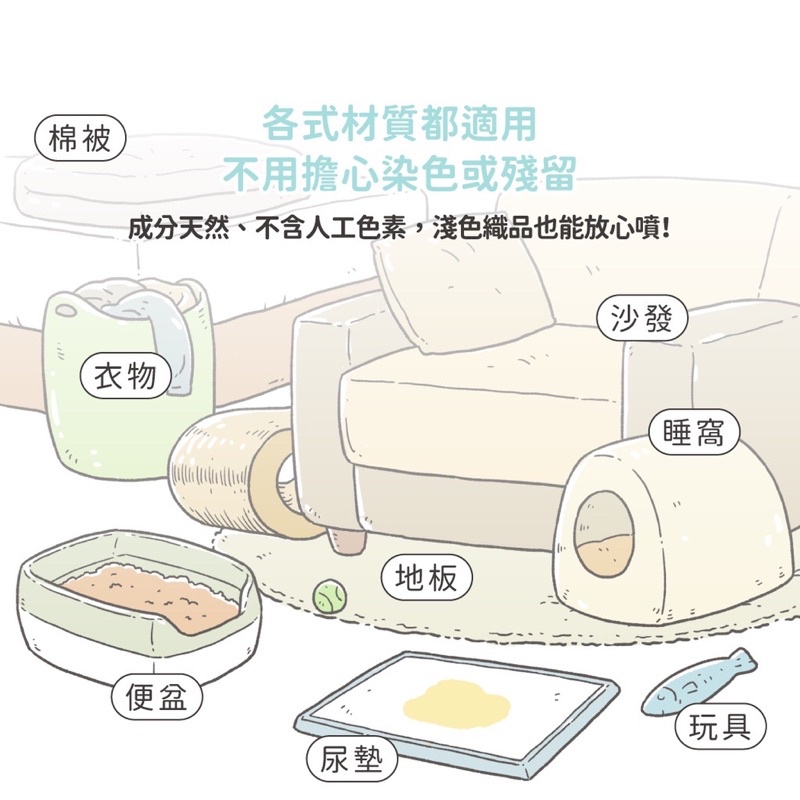 各式材質都適用
不用擔心染色或殘留

成分天然、不含人工色素，淺色織品也能放心噴!

棉被

衣物

沙發

睡窩

地板

便盆

尿墊

玩具