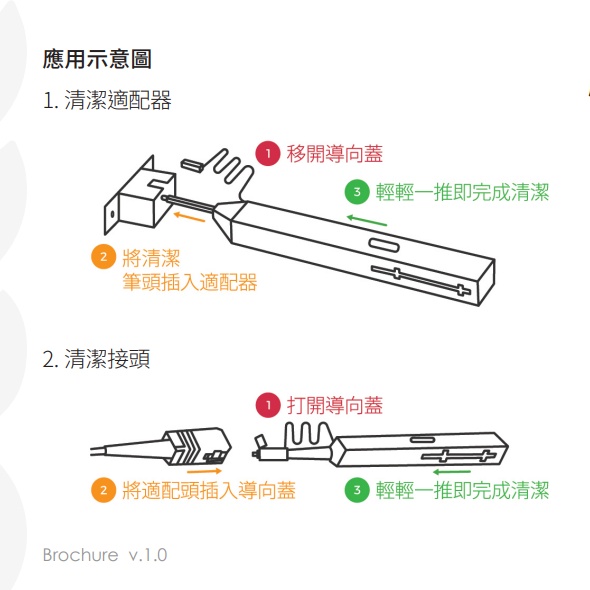 應用示意圖

1. 清潔適配器

1 移開導向蓋

3 輕輕一推即完成清潔

2 將清潔筆頭插入適配器

2. 清潔接頭

1 打開導向蓋

2 將適配頭插入導向蓋

3 輕輕一推即完成清潔

Brochure v.1.0