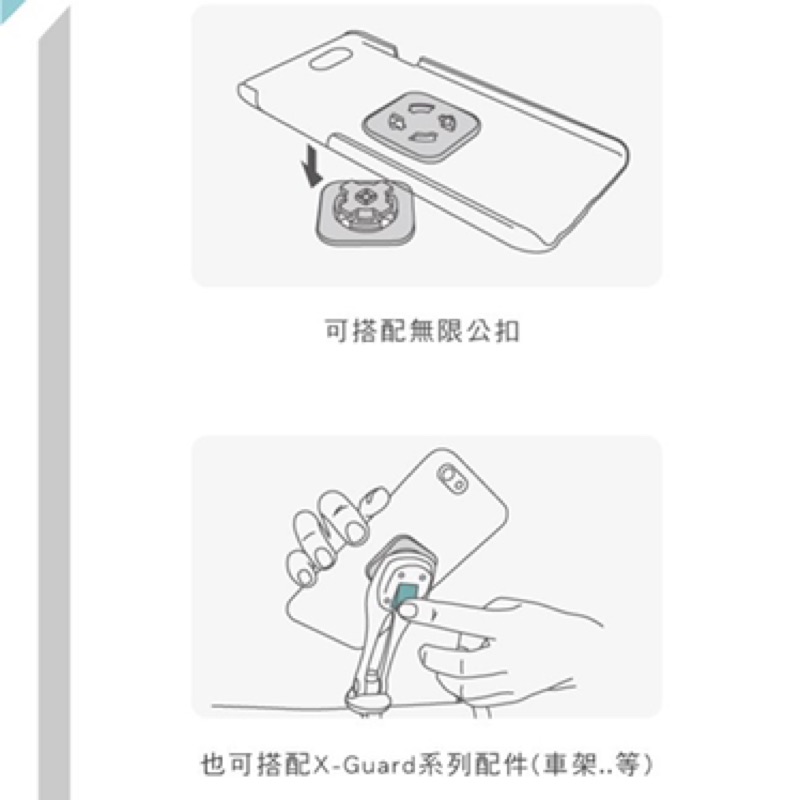 可搭配無限公扣

也可搭配X-Guard系列配件(車架..等)