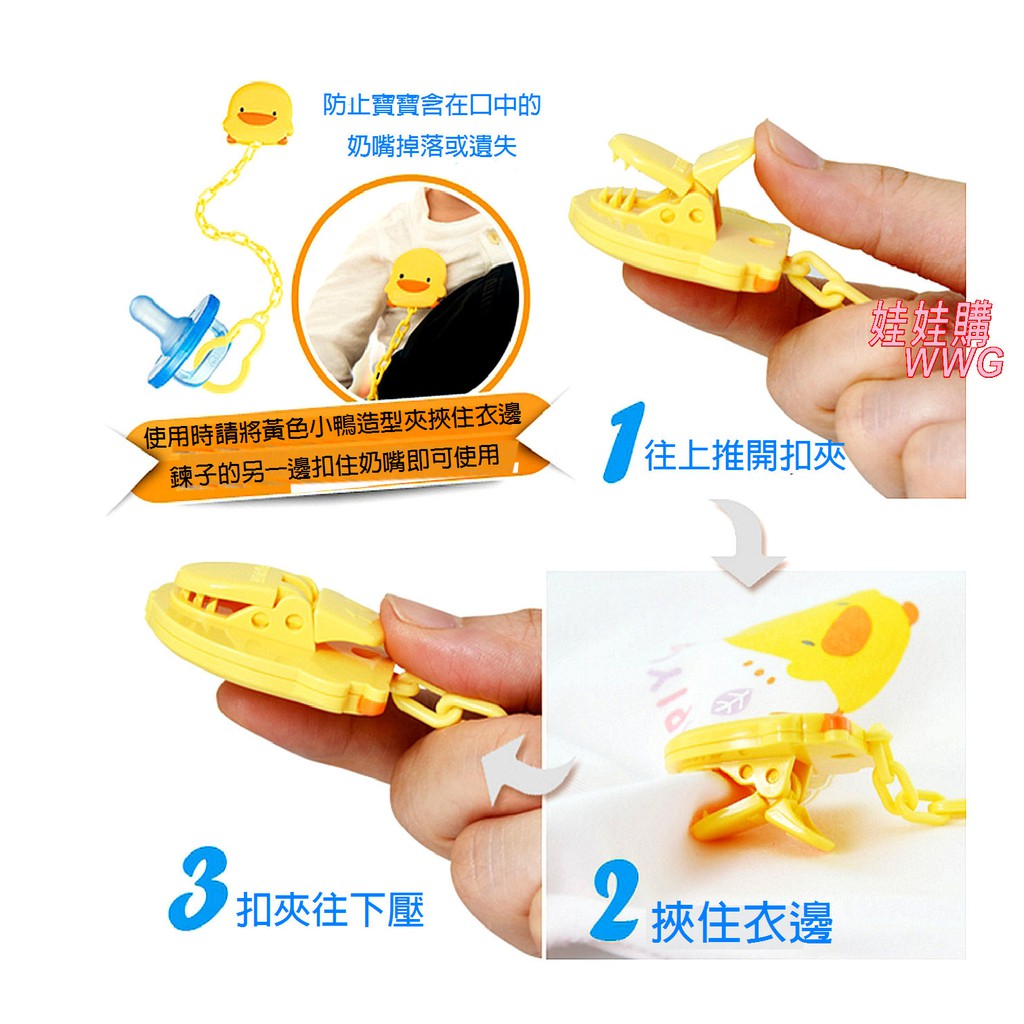 防止寶寶含在口中的
奶嘴掉落或遺失

使用時請將黃色小鴨造型夾挾住衣邊
鍊子的另一邊扣住奶嘴即可使用

娃娃購
WWG

1 往上推開扣夾

2 挾住衣邊

3 扣夾往下壓