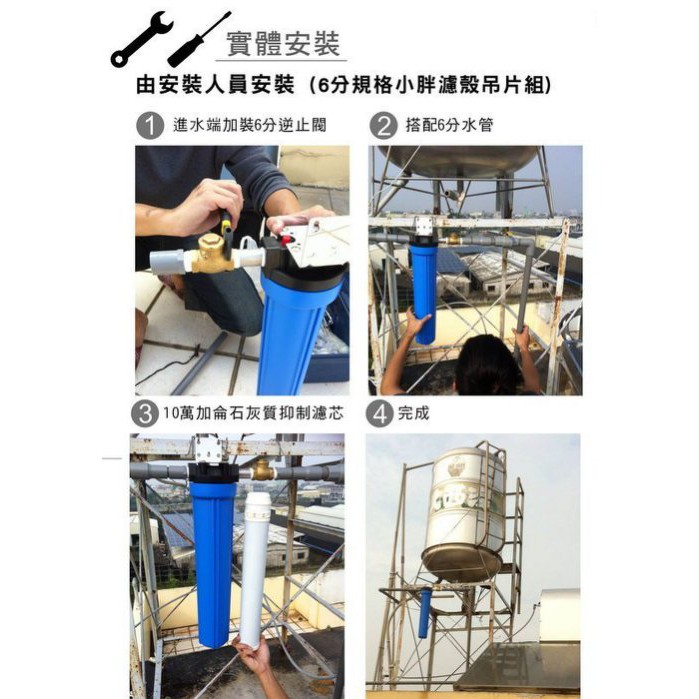 實體安裝

由安裝人員安裝（6分規格小胖濾殼吊片組）

1 進水端加裝6分逆止閥

2 搭配6分水管

3 10萬加侖石灰質抑制濾芯

4 完成