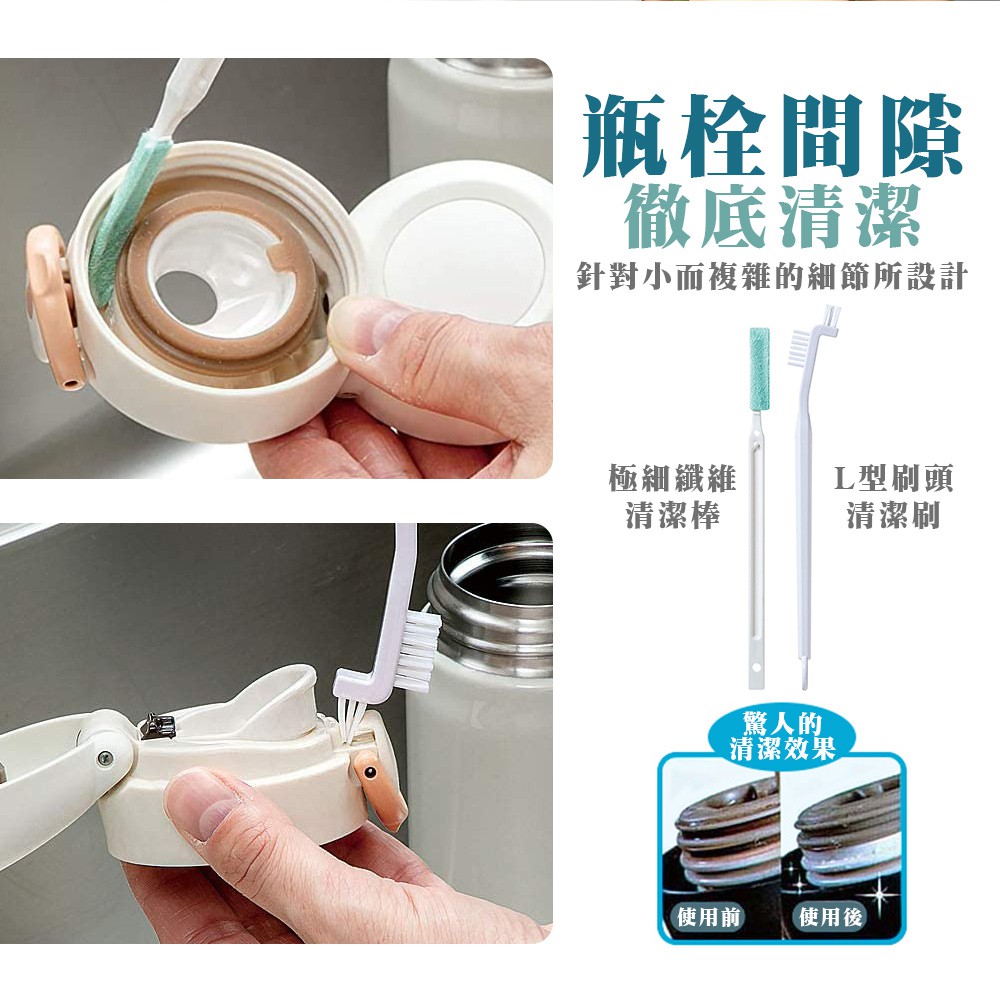 瓶栓間隙
徹底清潔
針對小而複雜的細節所設計

極細纖維
清潔棒

L型刷頭
清潔刷

驚人的
清潔效果

使用前

使用後